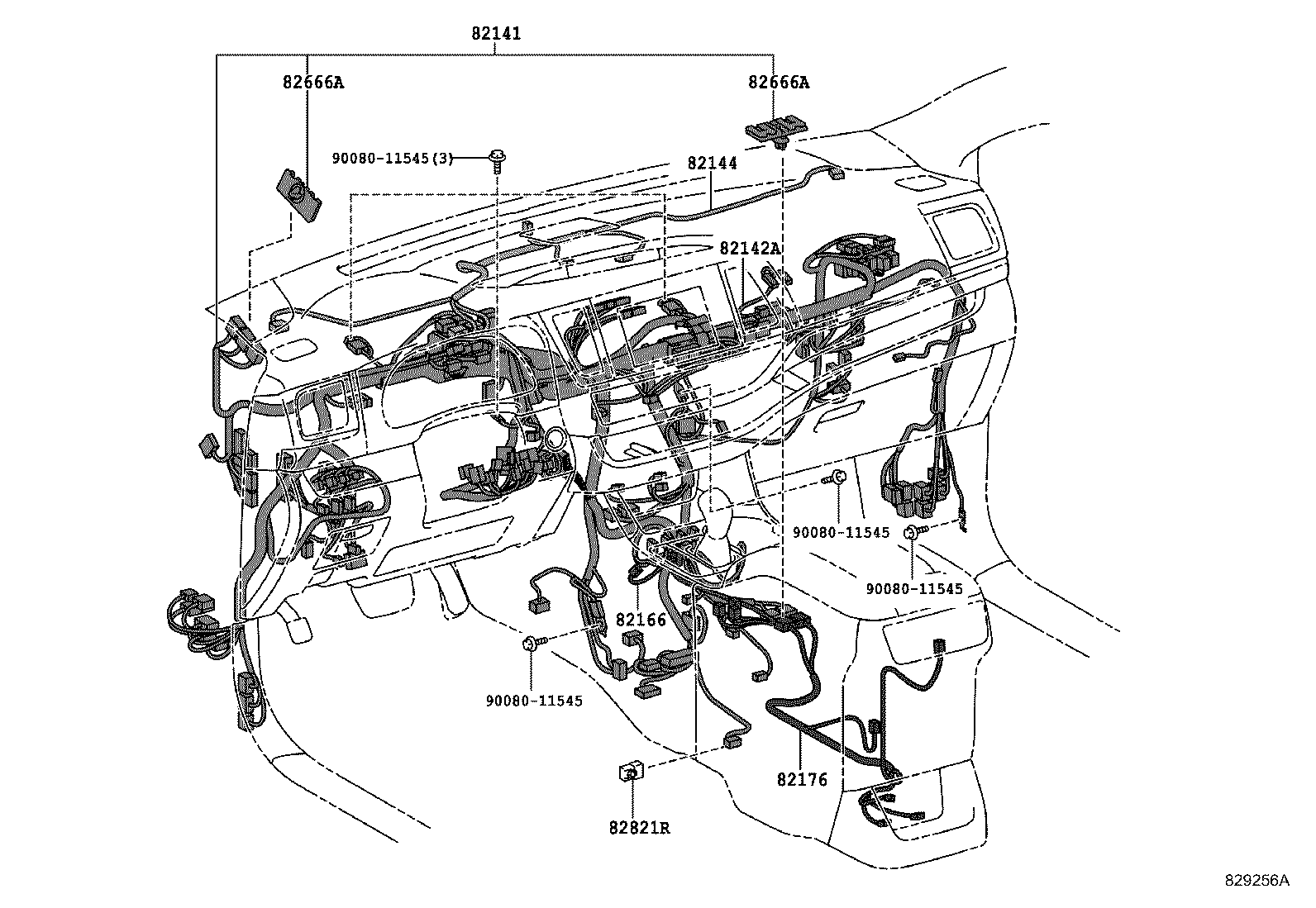 82141

82666A

82666A

90080-11545(3)

82144

82142A

90080-11545

90080-11545

82166

90080-11545

82176

82821R

829256A