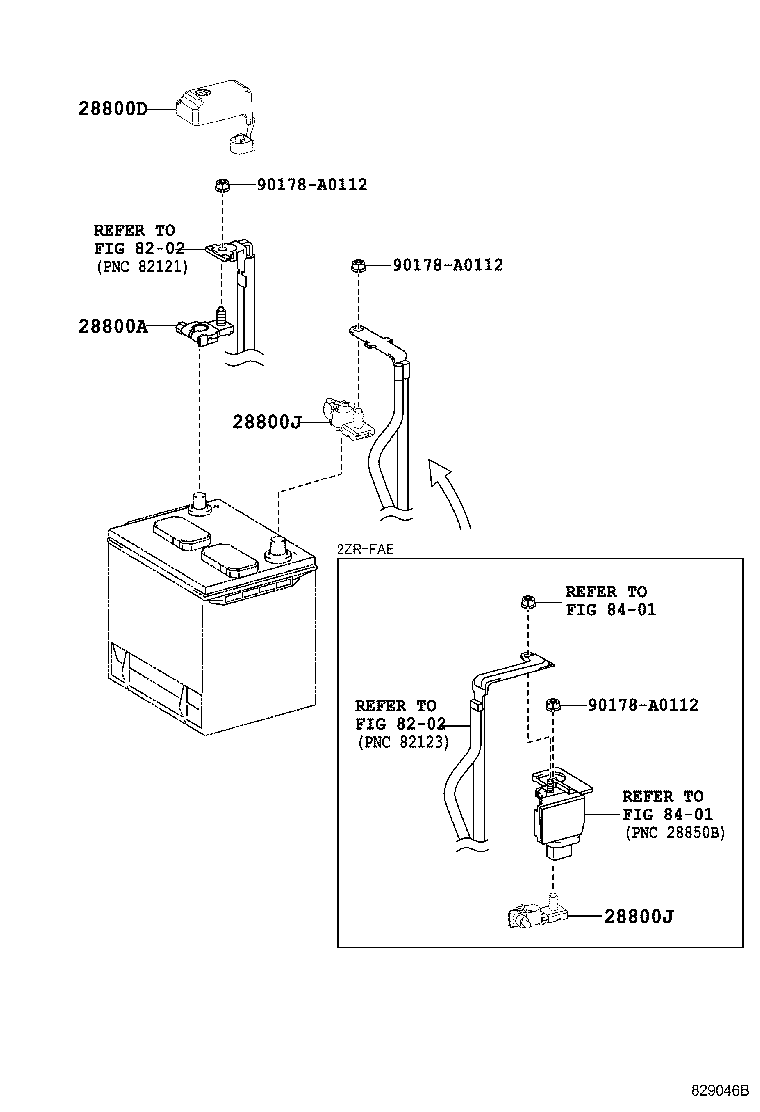 28800D

90178-A0112

REFER TO
FIG 82-02
(PNC 82121)

90178-A0112

28800A

28800J

2ZR-FAE

REFER TO
FIG 84-01

REFER TO
FIG 82-02
(PNC 82123)

90178-A0112

REFER TO
FIG 84-01
(PNC 28850B)

28800J

829046B