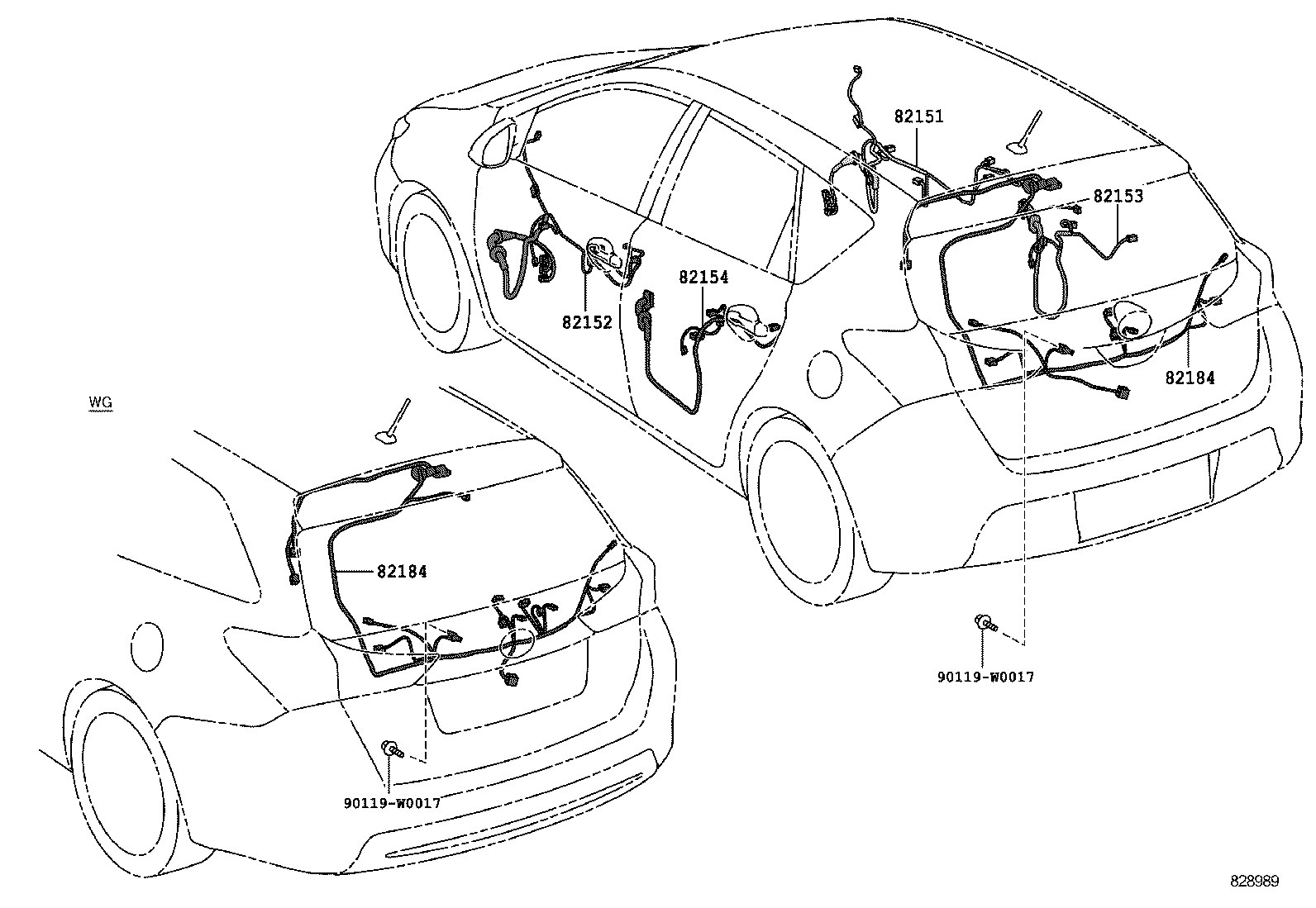 82151
82153
82154
82152
82184
WG
82184
90119-W0017
90119-W0017
828989