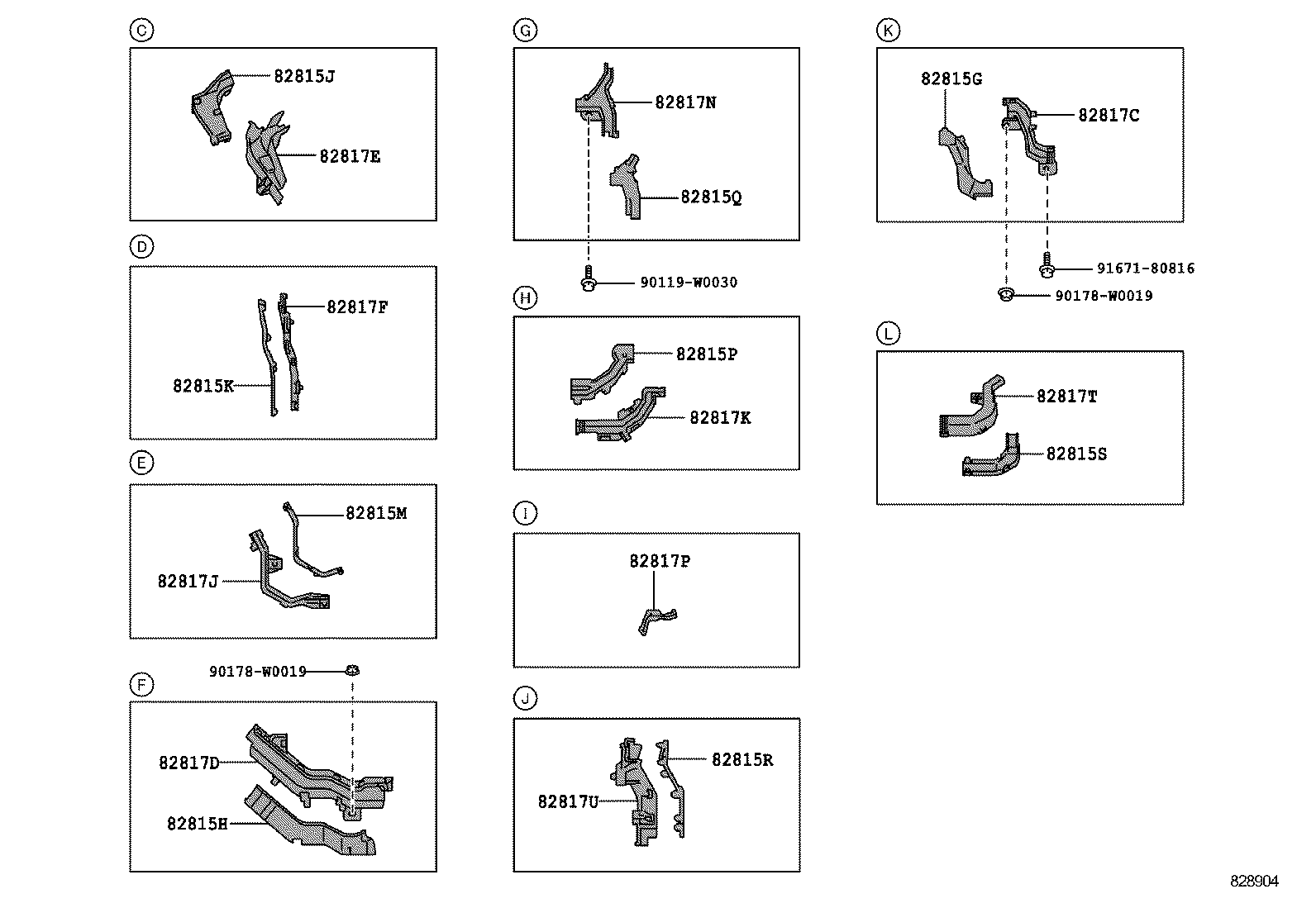 C
82815J
82817E

D
82817F
82815K

E
82815M
82817J

90178-W0019
F
82817D
82815H

G
82817N
82815Q
90119-W0030

H
82815P
82817K

I
82817P

J
82815R
82817U

K
82815G
82817C
91671-80816
90178-W0019

L
82817T
82815S

828904