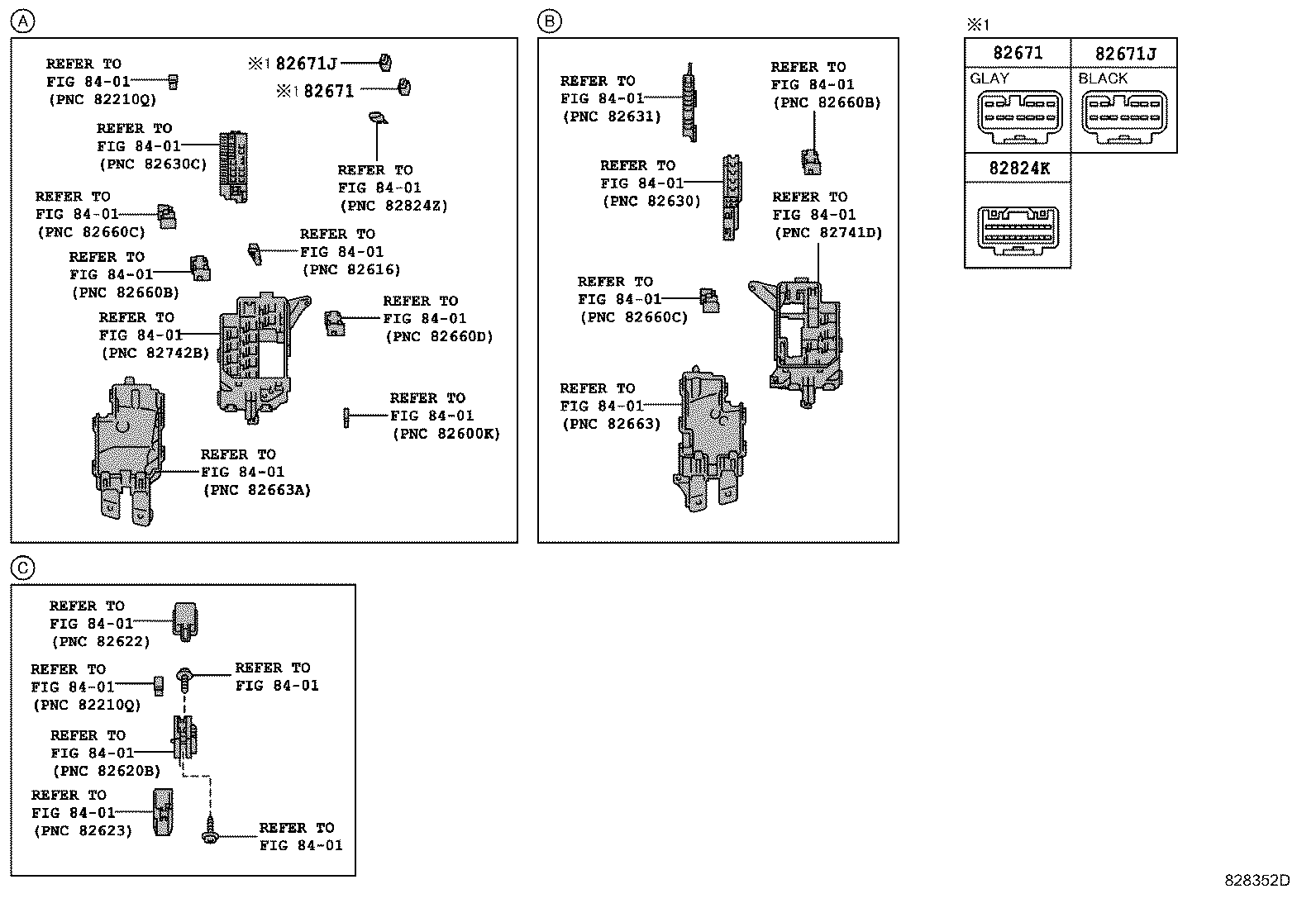 A

REFER TO FIG 84-01 (PNC 82210Q)

※1 82671J

※1 82671

REFER TO FIG 84-01 (PNC 82630C)

REFER TO FIG 84-01 (PNC 82824Z)

REFER TO FIG 84-01 (PNC 82660C)

REFER TO FIG 84-01 (PNC 82616)

REFER TO FIG 84-01 (PNC 82660B)

REFER TO FIG 84-01 (PNC 82660D)

REFER TO FIG 84-01 (PNC 82742B)

REFER TO FIG 84-01 (PNC 82600K)

REFER TO FIG 84-01 (PNC 82663A)

B

REFER TO FIG 84-01 (PNC 82631)

REFER TO FIG 84-01 (PNC 82660B)

REFER TO FIG 84-01 (PNC 82630)

REFER TO FIG 84-01 (PNC 82741D)

REFER TO FIG 84-01 (PNC 82660C)

REFER TO FIG 84-01 (PNC 82663)

※1

| 82671 | 82671J |
|---|---|
| GLAY | BLACK |
| 82824K | |

C

REFER TO FIG 84-01 (PNC 82622)

REFER TO FIG 84-01 (PNC 82210Q)

REFER TO FIG 84-01

REFER TO FIG 84-01 (PNC 82620B)

REFER TO FIG 84-01 (PNC 82623)

REFER TO FIG 84-01

828352D