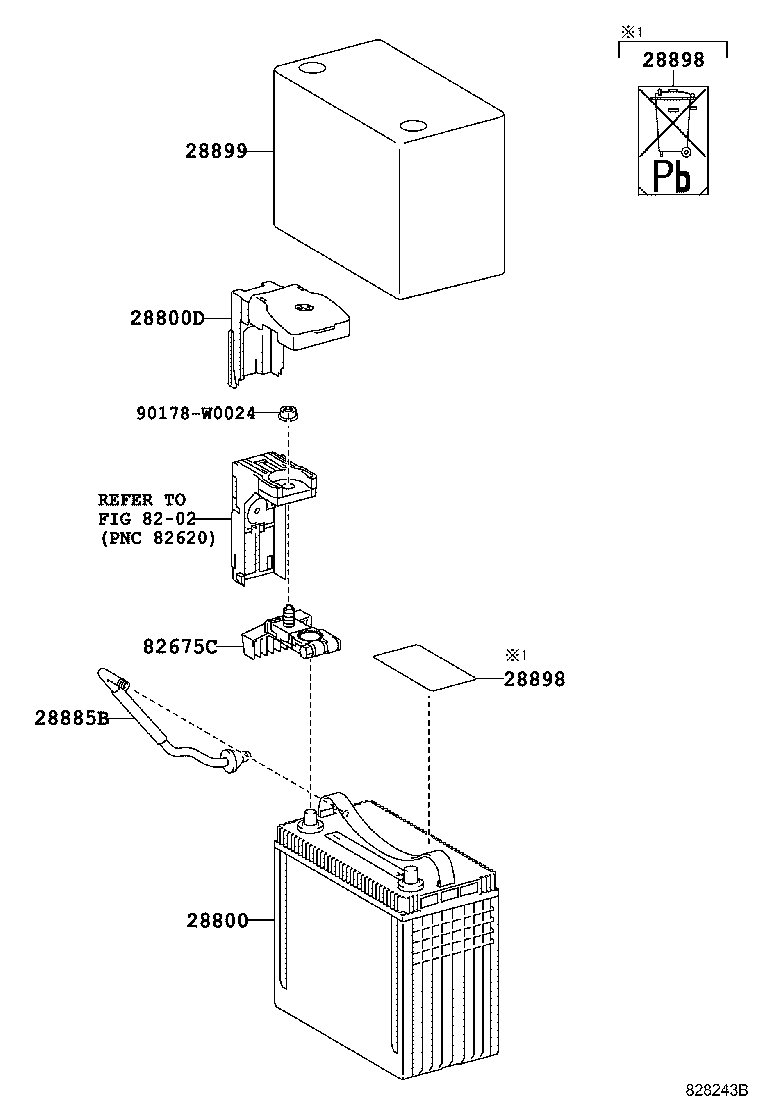 ※1
28898

Pb

28899

28800D

90178-W0024

REFER TO
FIG 82-02
(PNC 82620)

82675C

※1
28898

28885B

28800

828243B