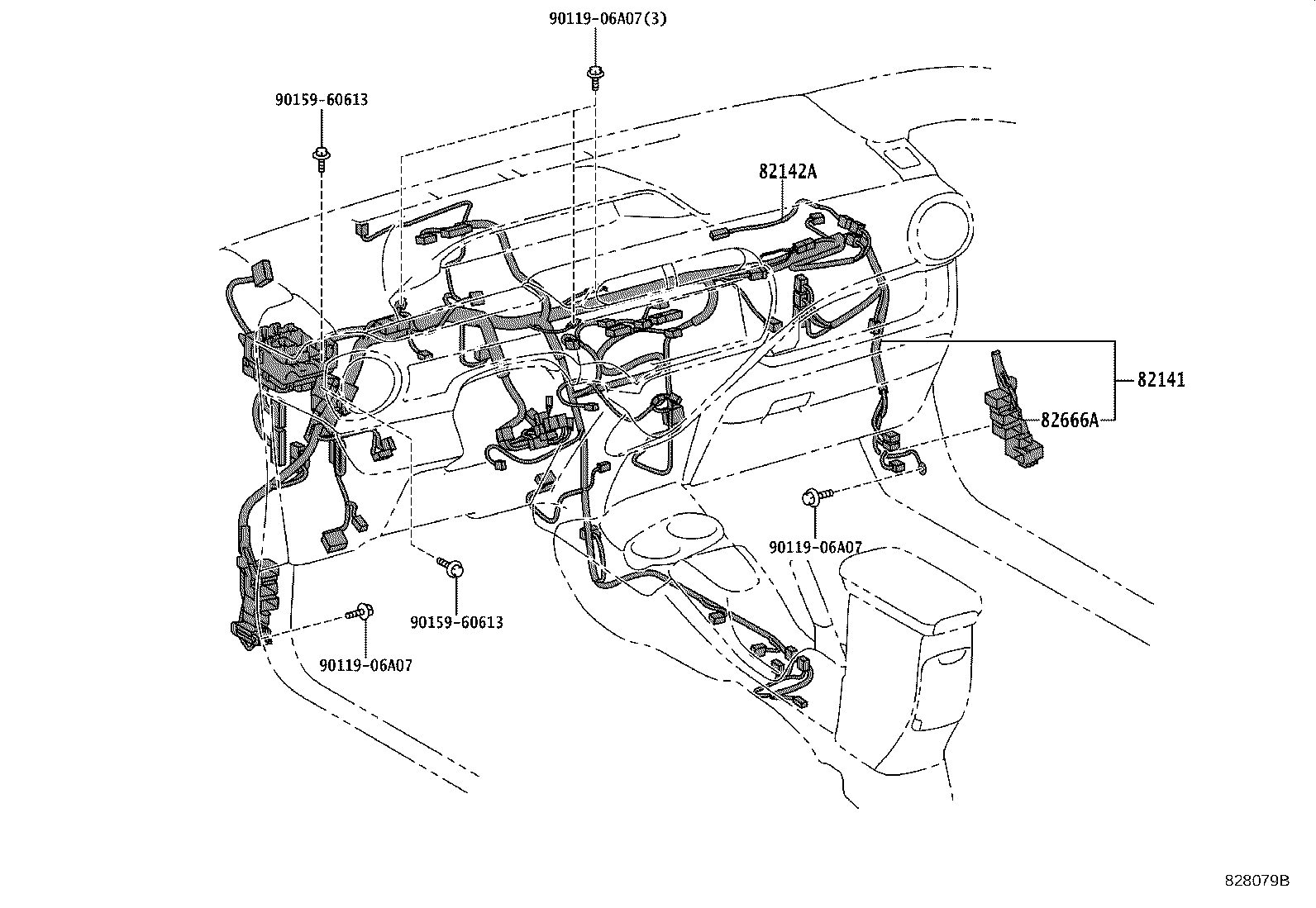 90119-06A07(3)

90159-60613

82142A

82141

82666A

90119-06A07

90159-60613

90119-06A07

828079B