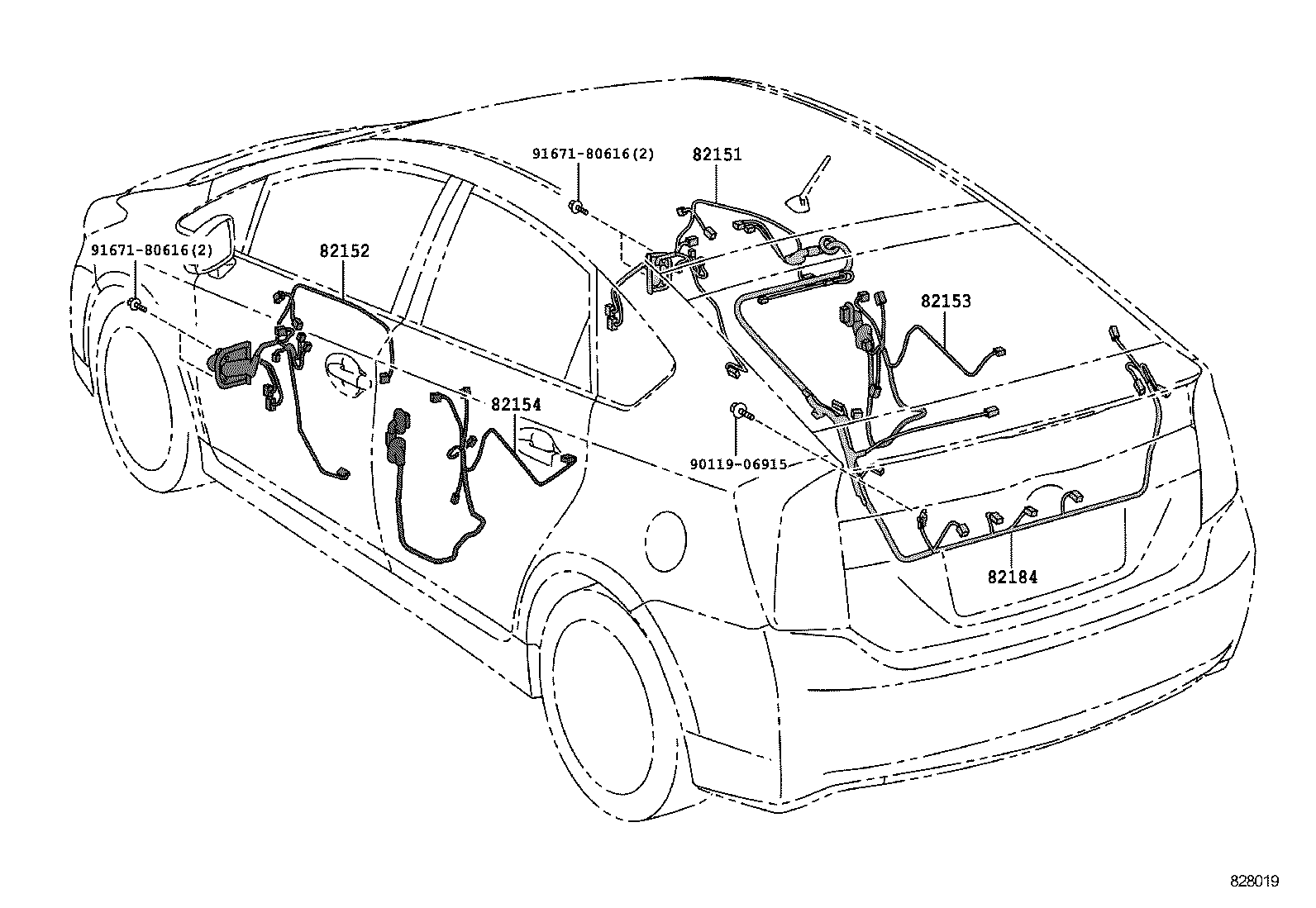 91671-80616(2)

82151

91671-80616(2)

82152

82153

82154

90119-06915

82184

828019