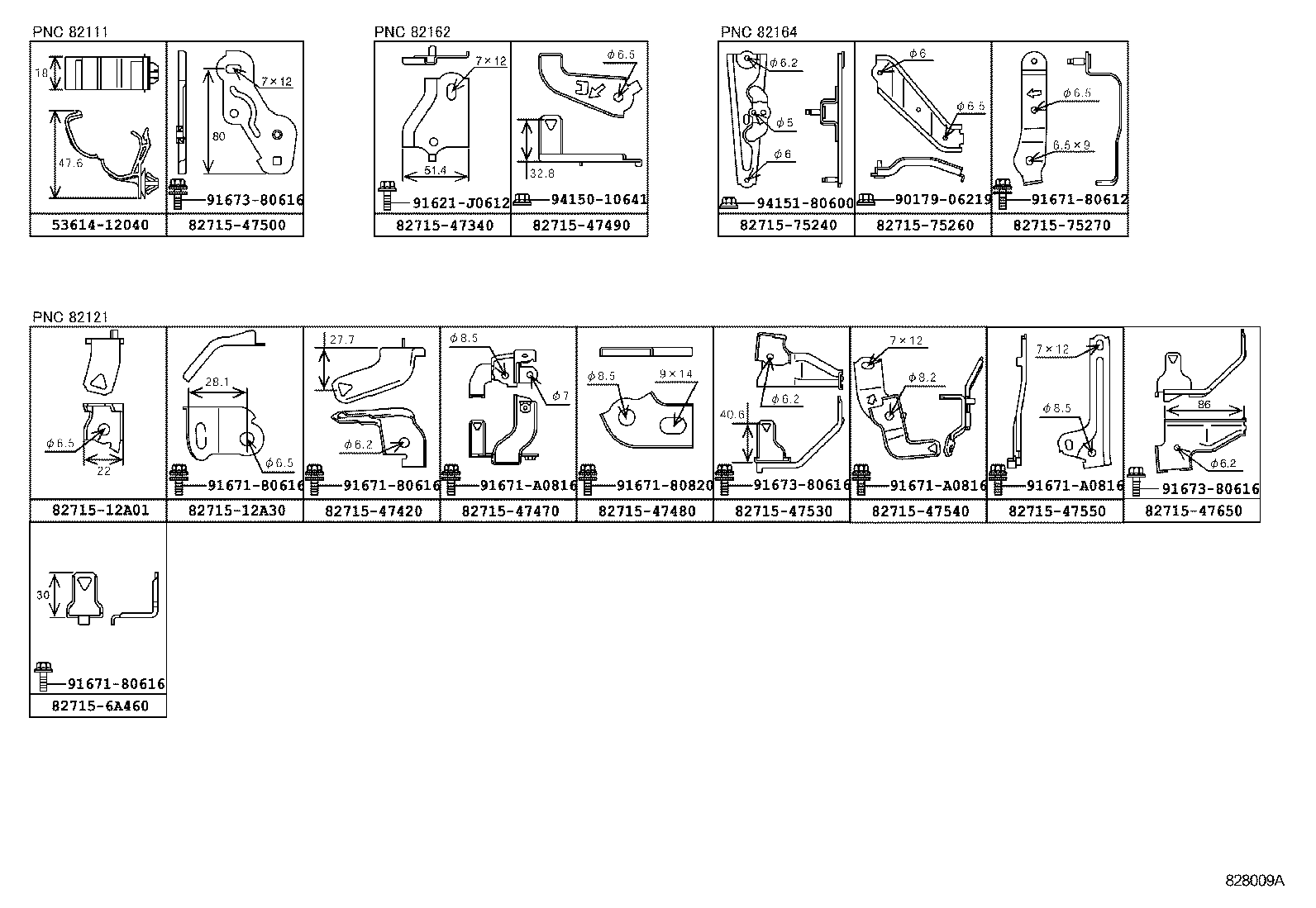 PNC 82111

18
47.6
53614-12040

7×12
80
91673-80616
82715-47500

PNC 82162

7×12
51.4
91621-J0612
82715-47340

$\phi$6.5
32.8
94150-10641
82715-47490

PNC 82164

$\phi$6.2
$\phi$5
$\phi$6
94151-80600
82715-75240

$\phi$6
$\phi$6.5
90179-06219
82715-75260

$\phi$6.5
6.5×9
91671-80612
82715-75270

PNC 82121

$\phi$6.5
22
82715-12A01

28.1
$\phi$6.5
91671-80616
82715-12A30

27.7
$\phi$6.2
91671-80616
82715-47420

$\phi$8.5
$\phi$7
91671-A0816
82715-47470

$\phi$8.5
9×14
91671-80820
82715-47480

$\phi$6.2
40.6
91673-80616
82715-47530

7×12
$\phi$8.2
91671-A0816
82715-47540

7×12
$\phi$8.5
91671-A0816
82715-47550

86
$\phi$6.2
91673-80616
82715-47650

30
91671-80616
82715-6A460

828009A