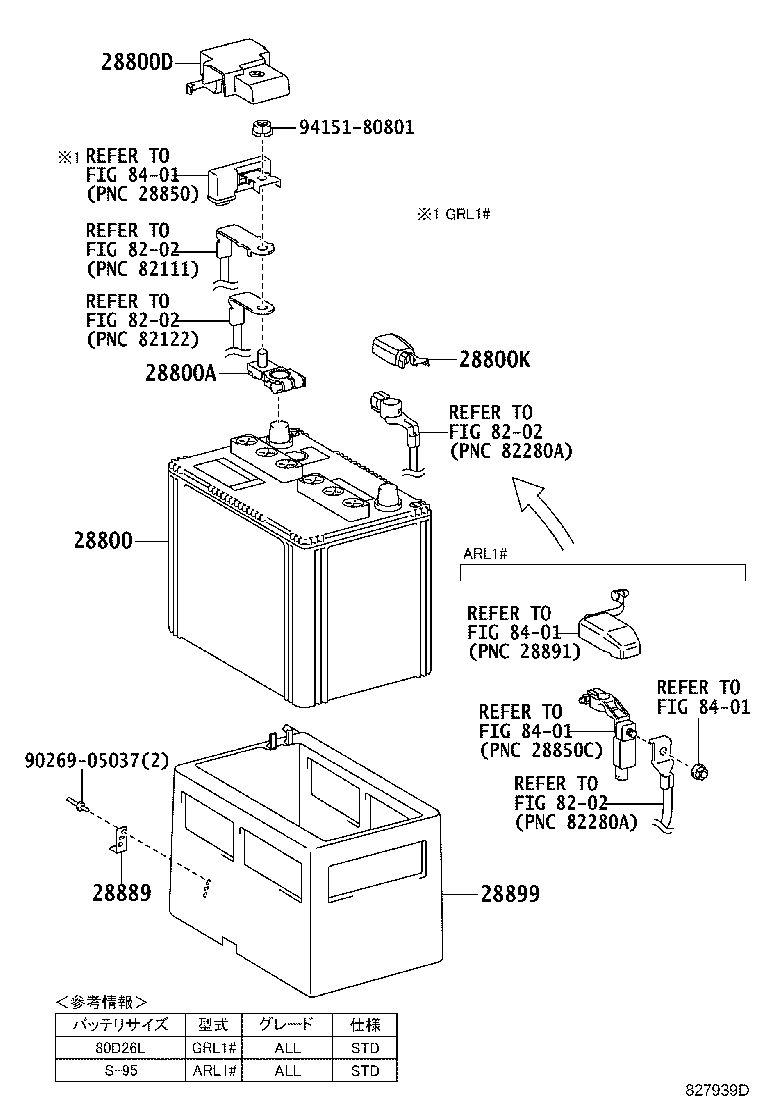 28800D

94151-80801

※1 REFER TO FIG 84-01 (PNC 28850)

※1 GRL1#

REFER TO FIG 82-02 (PNC 82111)

REFER TO FIG 82-02 (PNC 82122)

28800A

28800K

REFER TO FIG 82-02 (PNC 82280A)

28800

ARL1#

REFER TO FIG 84-01 (PNC 28891)

REFER TO FIG 84-01 (PNC 28850C)

REFER TO FIG 84-01

REFER TO FIG 82-02 (PNC 82280A)

90269-05037(2)

28889

28899

<参考情報>

| バッテリサイズ | 型式 | グレード | 仕様 |
|---|---|---|---|
| 80D26L | GRL1# | ALL | STD |
| S-95 | ARL1# | ALL | STD |

827939D