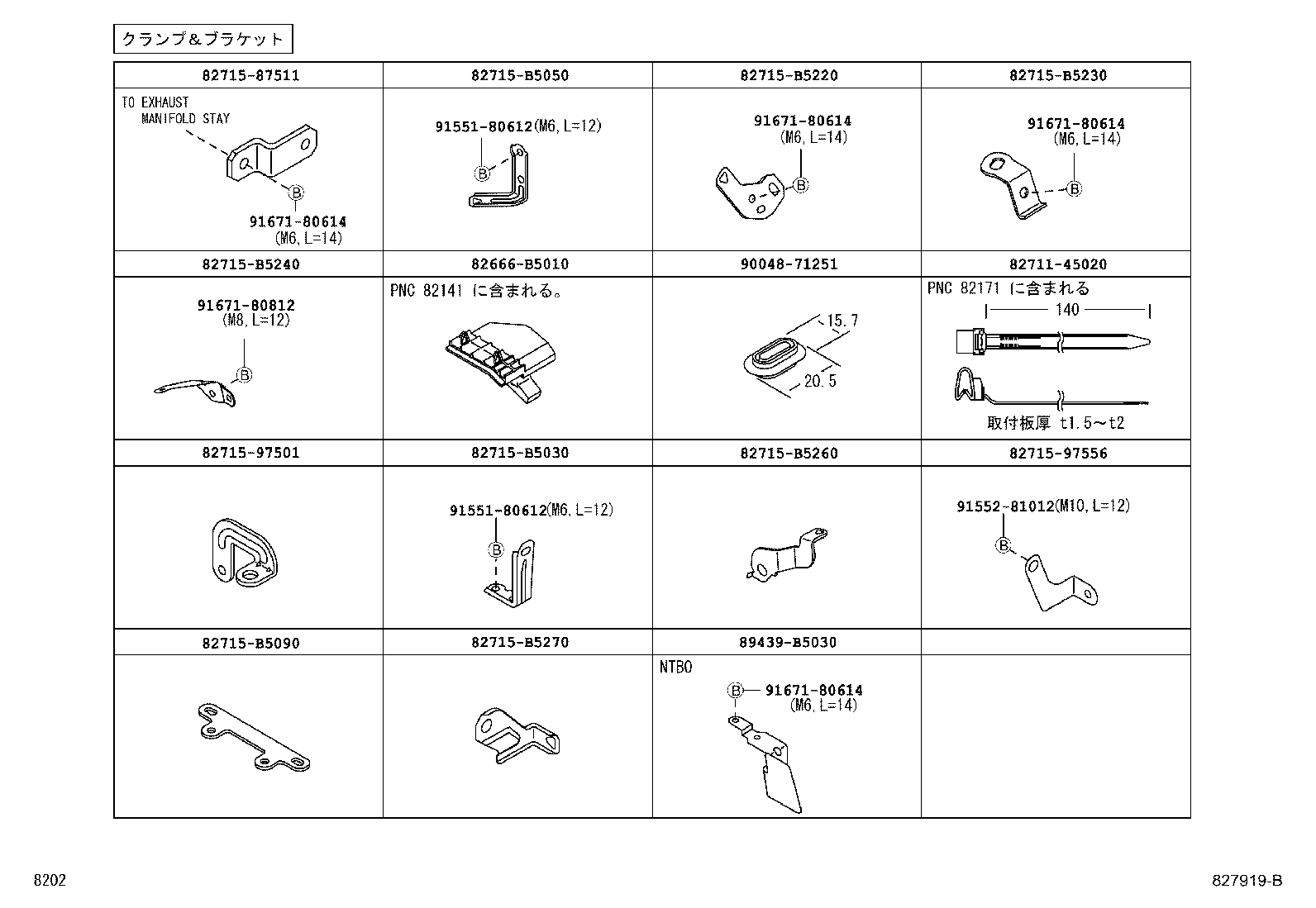 クランプ＆ブラケット

| 82715-87511 | 82715-B5050 | 82715-B5220 | 82715-B5230 |
|---|---|---|---|
| TO EXHAUST MANIFOLD STAY B 91671-80614 (M6, L=14) | 91551-80612(M6, L=12) B | 91671-80614 (M6, L=14) B | 91671-80614 (M6, L=14) B |
| 82715-B5240 | 82666-B5010 | 90048-71251 | 82711-45020 |
| 91671-80812 (M8, L=12) B | PNC 82141 に含まれる。 | 15.7 20.5 | PNC 82171 に含まれる 140 取付板厚 t1.5~t2 |
| 82715-97501 | 82715-B5030 | 82715-B5260 | 82715-97556 |
| | 91551-80612(M6, L=12) B | | 91552-81012(M10, L=12) B |
| 82715-B5090 | 82715-B5270 | 89439-B5030 | |
| | | NTBO B 91671-80614 (M6, L=14) | |

8202

827919-B