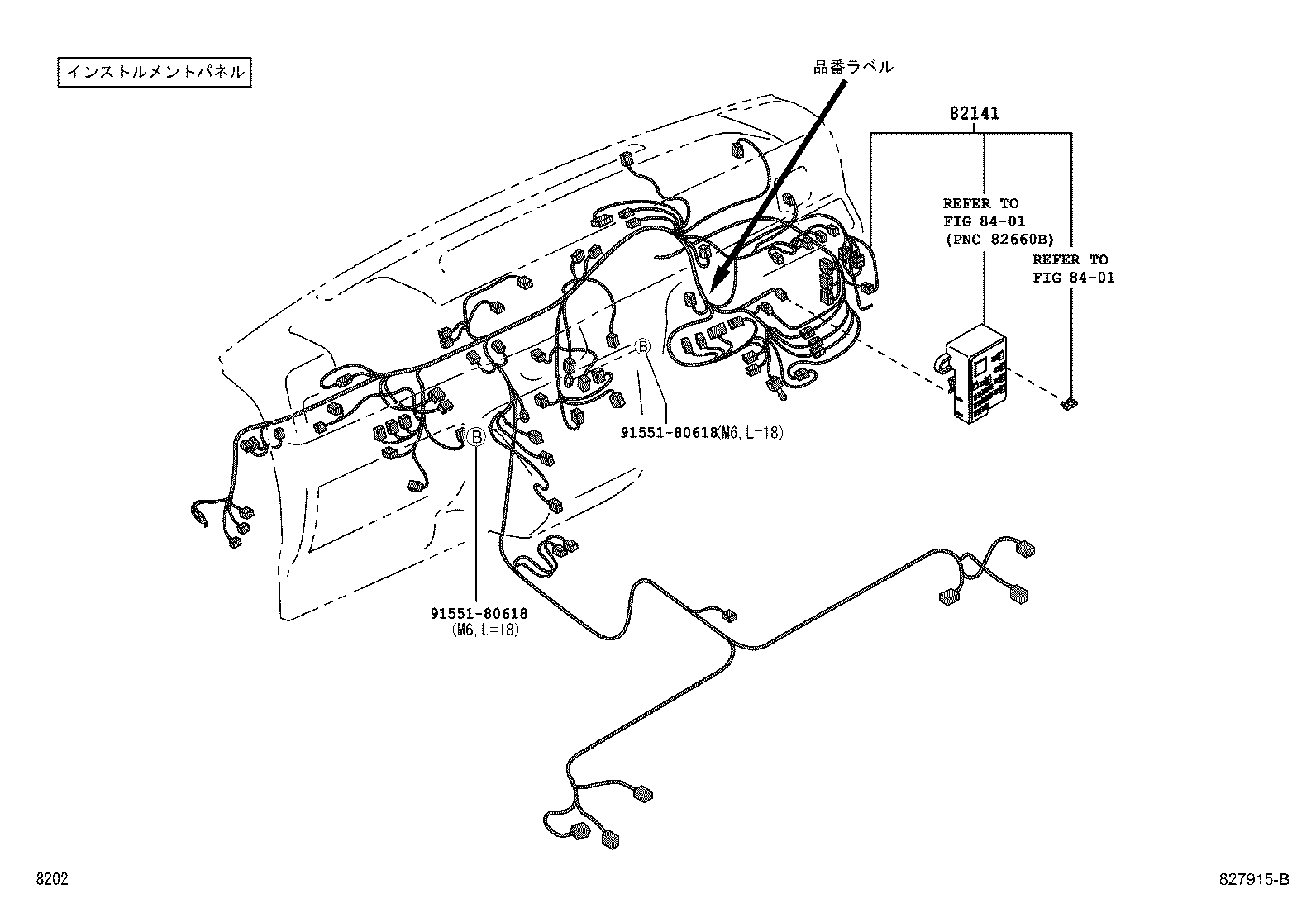 インストルメントパネル

品番ラベル

82141

REFER TO
FIG 84-01
(PNC 82660B)

REFER TO
FIG 84-01

B

91551-80618(M6, L=18)

B

91551-80618
(M6, L=18)

8202

827915-B