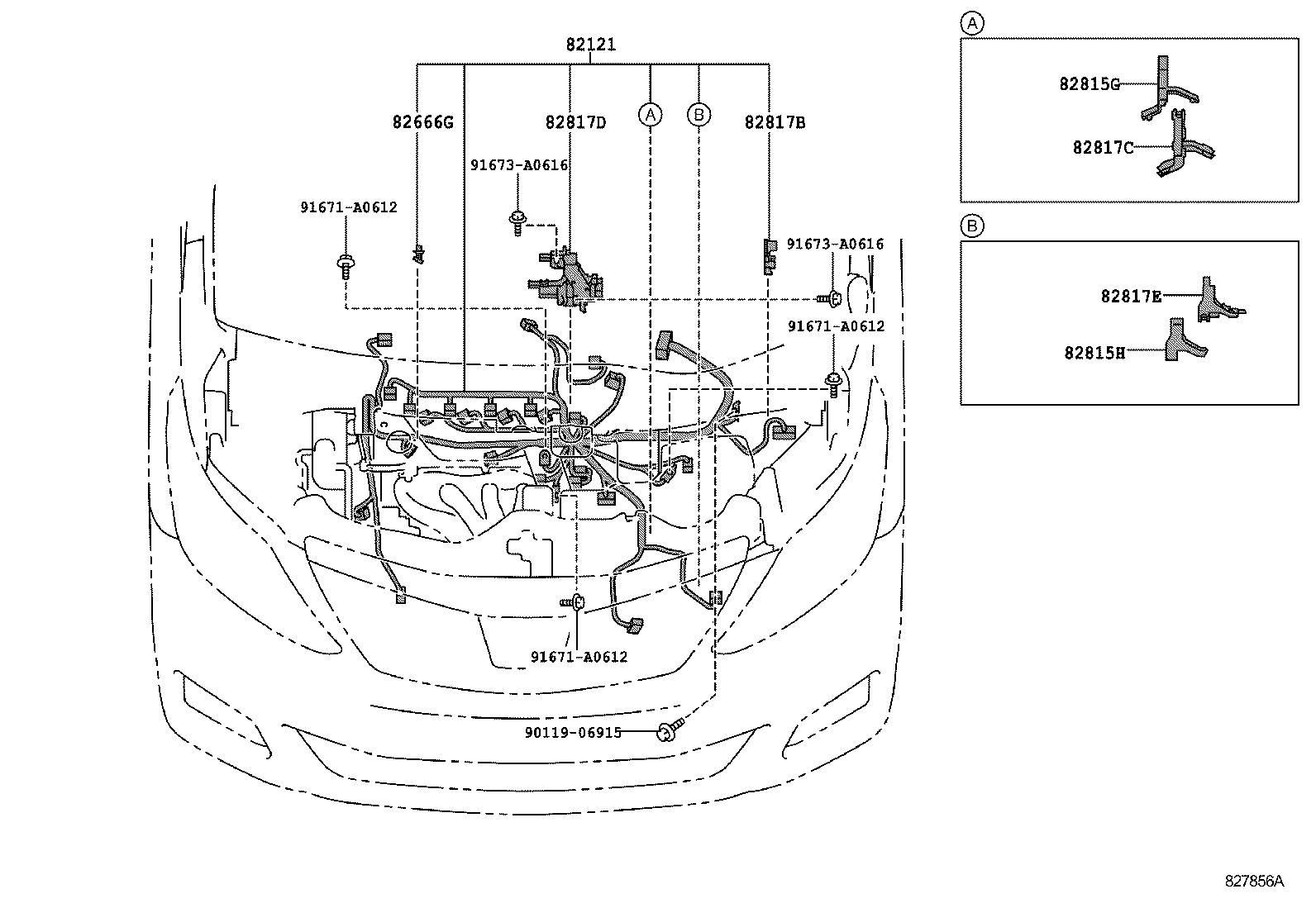 82121

82666G

82817D

A

B

82817B

91673-A0616

91671-A0612

91673-A0616

91671-A0612

91671-A0612

90119-06915

A

82815G

82817C

B

82817E

82815H

827856A