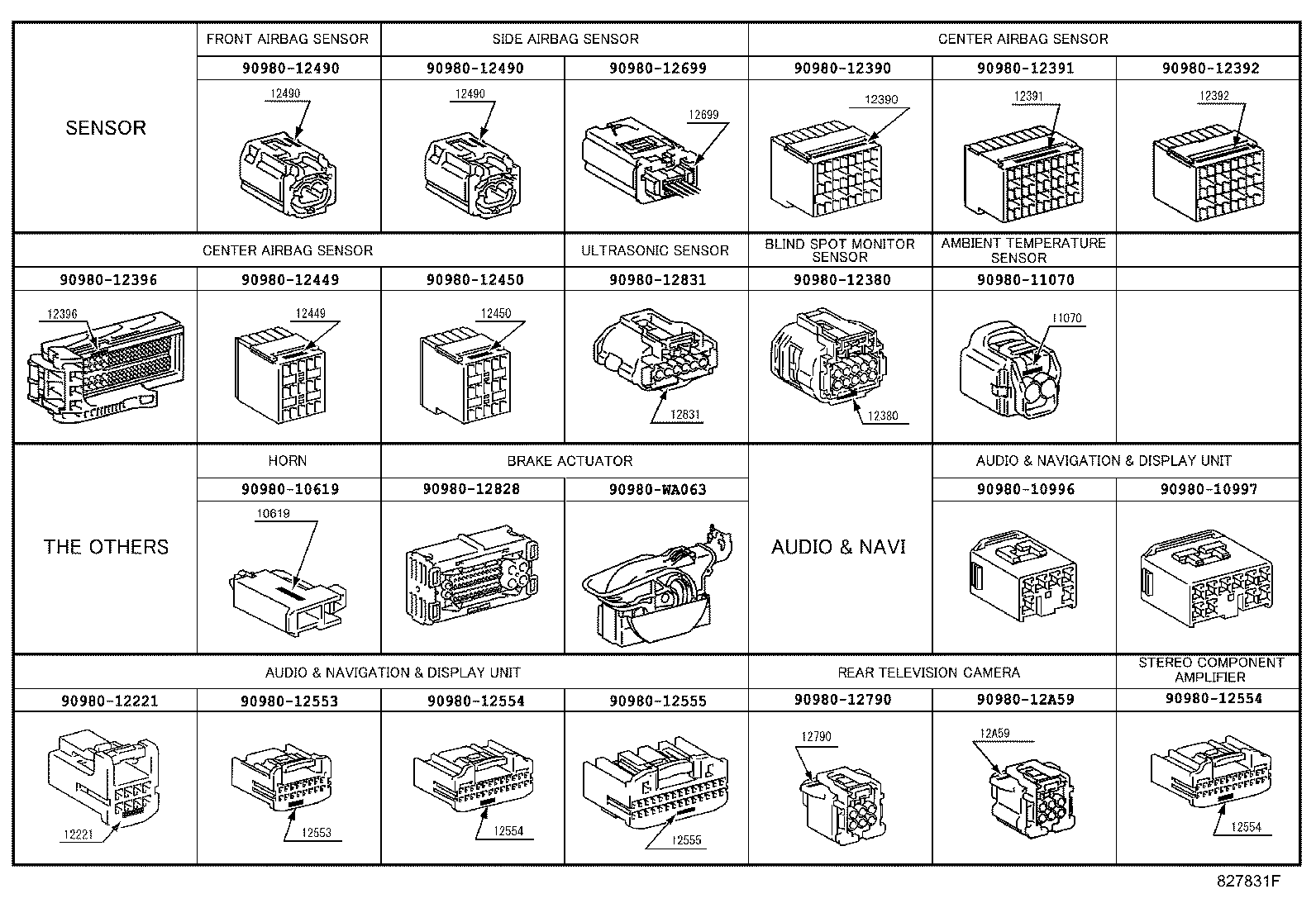 | SENSOR | FRONT AIRBAG SENSOR | SIDE AIRBAG SENSOR | | CENTER AIRBAG SENSOR | | |
|---|---|---|---|---|---|---|
| | 90980-12490 | 90980-12490 | 90980-12699 | 90980-12390 | 90980-12391 | 90980-12392 |
| | 12490 | 12490 | 12699 | 12390 | 12391 | 12392 |

| CENTER AIRBAG SENSOR | | | ULTRASONIC SENSOR | BLIND SPOT MONITOR SENSOR | AMBIENT TEMPERATURE SENSOR | |
|---|---|---|---|---|---|---|
| 90980-12396 | 90980-12449 | 90980-12450 | 90980-12831 | 90980-12380 | 90980-11070 | |
| 12396 | 12449 | 12450 | 12831 | 12380 | 11070 | |

| THE OTHERS | HORN | BRAKE ACTUATOR | | AUDIO & NAVI | AUDIO & NAVIGATION & DISPLAY UNIT | |
|---|---|---|---|---|---|---|
| | 90980-10619 | 90980-12828 | 90980-WA063 | | 90980-10996 | 90980-10997 |
| | 10619 | | | | | |

| AUDIO & NAVIGATION & DISPLAY UNIT | | | | REAR TELEVISION CAMERA | | STEREO COMPONENT AMPLIFIER |
|---|---|---|---|---|---|---|
| 90980-12221 | 90980-12553 | 90980-12554 | 90980-12555 | 90980-12790 | 90980-12A59 | 90980-12554 |
| 12221 | 12553 | 12554 | 12555 | 12790 | 12A59 | 12554 |

827831F