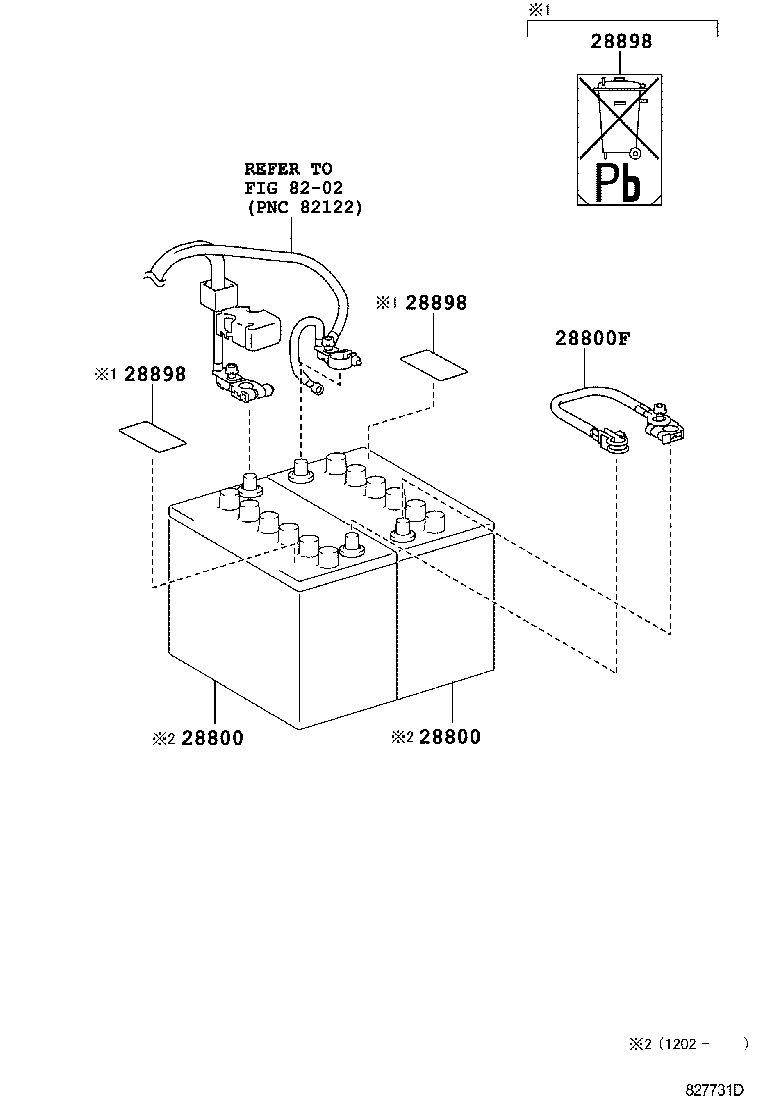 ※1
28898

Pb

REFER TO
FIG 82-02
(PNC 82122)

※1 28898

28800F

※1 28898

※2 28800

※2 28800

※2 (1202 -     )

827731D