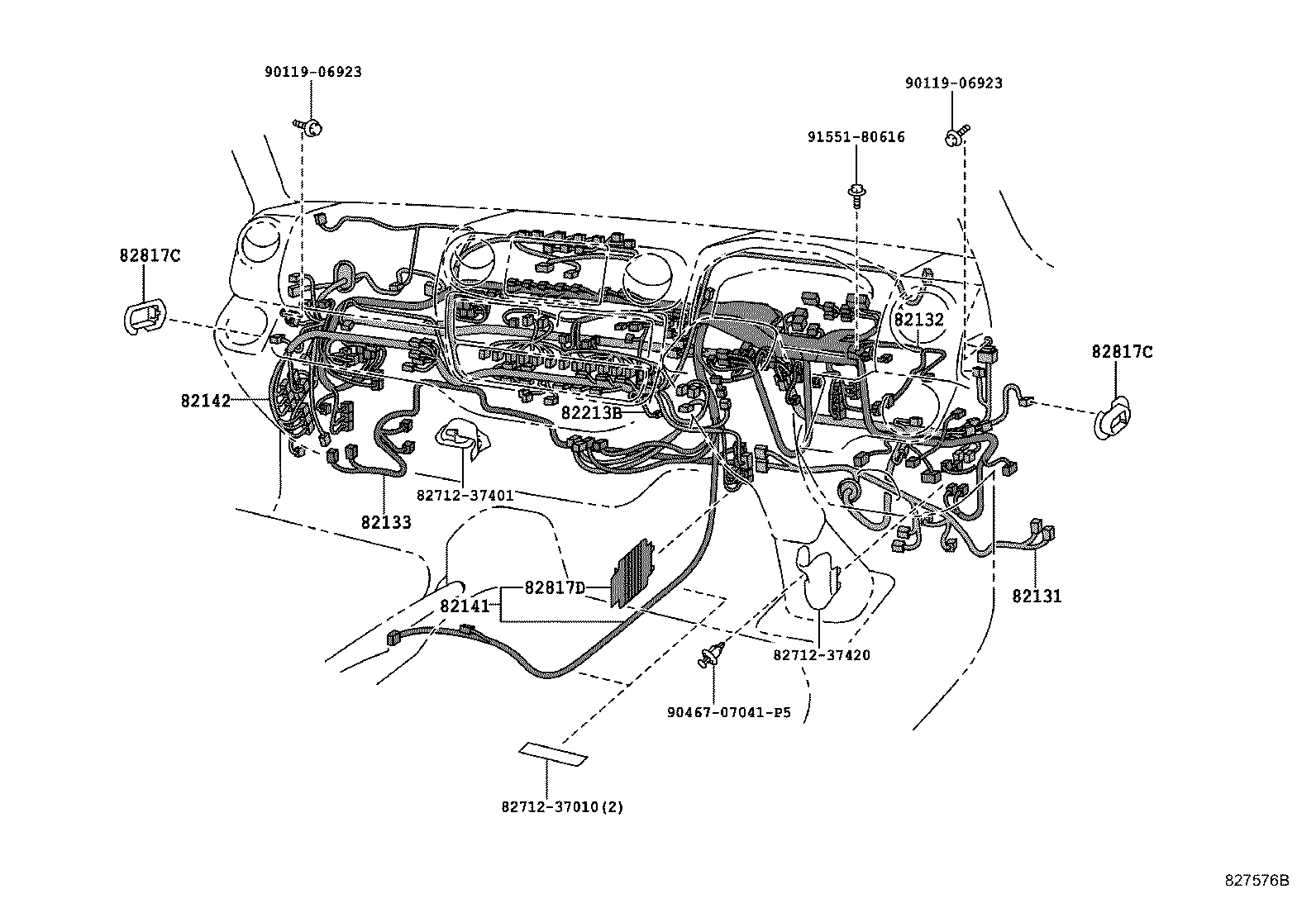 90119-06923

90119-06923

91551-80616

82817C

82132

82817C

82142

82213B

82712-37401

82133

82817D

82141

82131

82712-37420

90467-07041-P5

82712-37010(2)

827576B