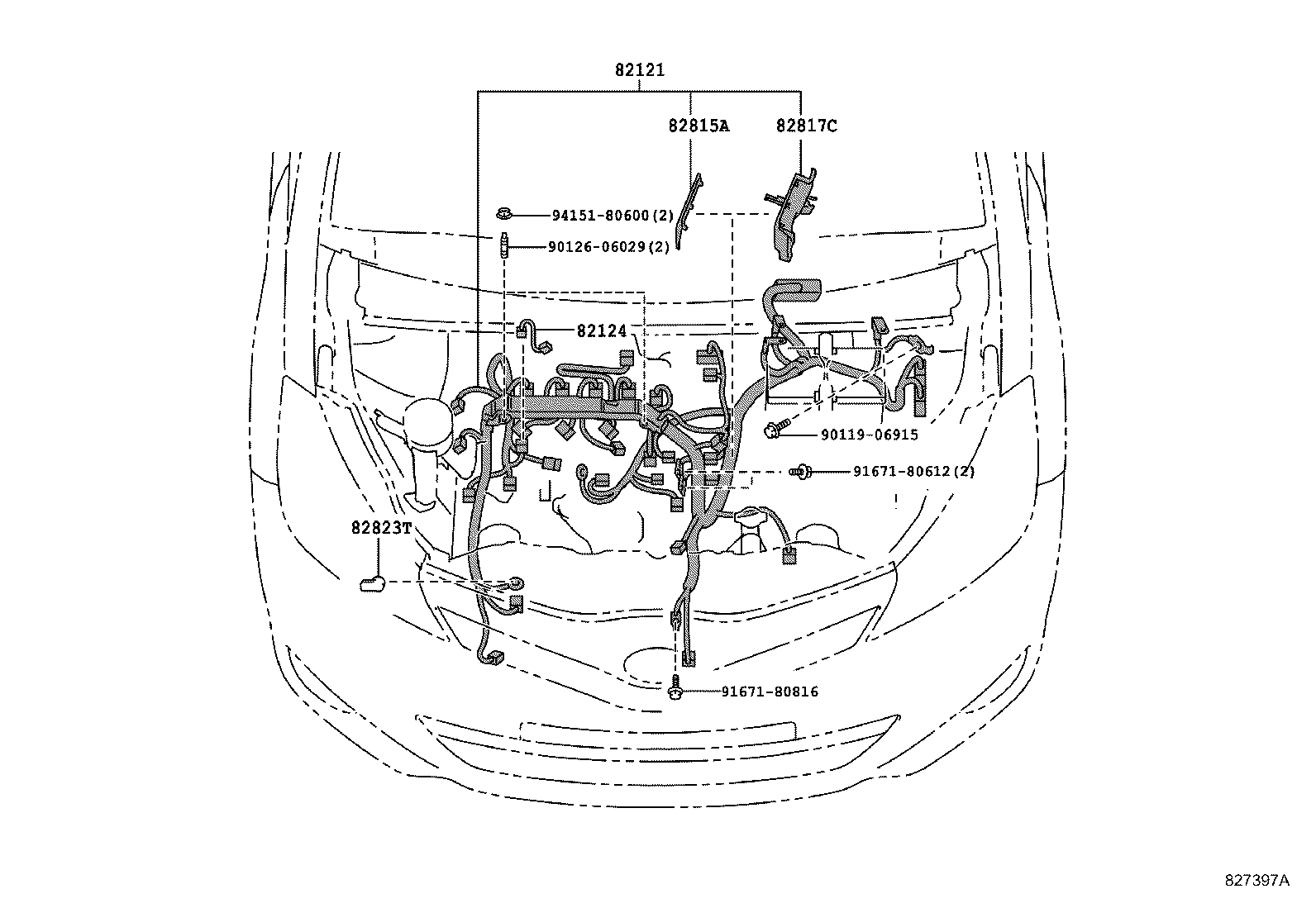 82121

82815A

82817C

94151-80600(2)

90126-06029(2)

82124

90119-06915

91671-80612(2)

82823T

91671-80816

827397A