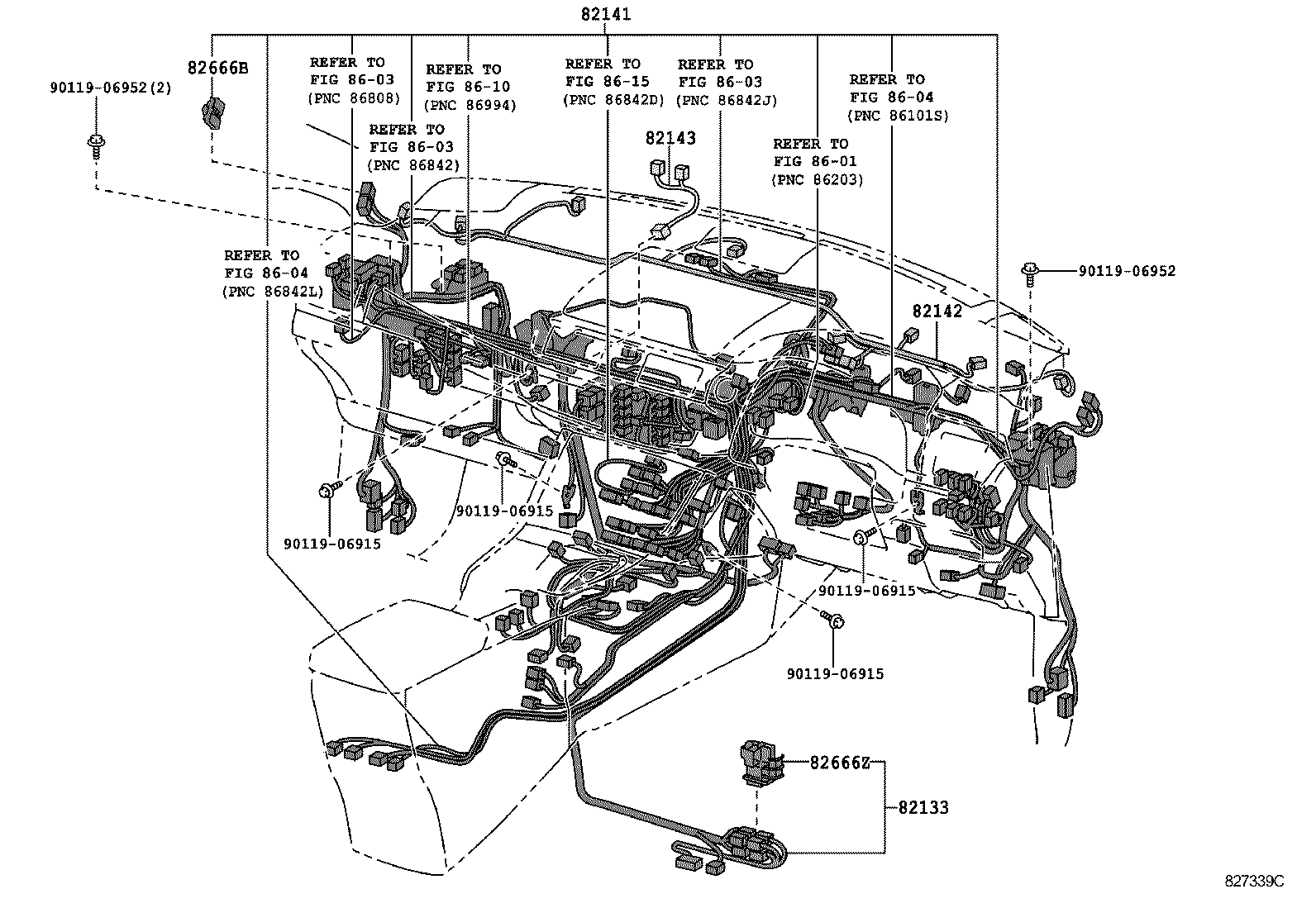 82141

82666B

90119-06952(2)

REFER TO
FIG 86-03
(PNC 86808)

REFER TO
FIG 86-10
(PNC 86994)

REFER TO
FIG 86-15
(PNC 86842D)

REFER TO
FIG 86-03
(PNC 86842J)

REFER TO
FIG 86-04
(PNC 86101S)

REFER TO
FIG 86-03
(PNC 86842)

82143

REFER TO
FIG 86-01
(PNC 86203)

REFER TO
FIG 86-04
(PNC 86842L)

90119-06952

82142

90119-06915

90119-06915

90119-06915

90119-06915

82666Z

82133

827339C