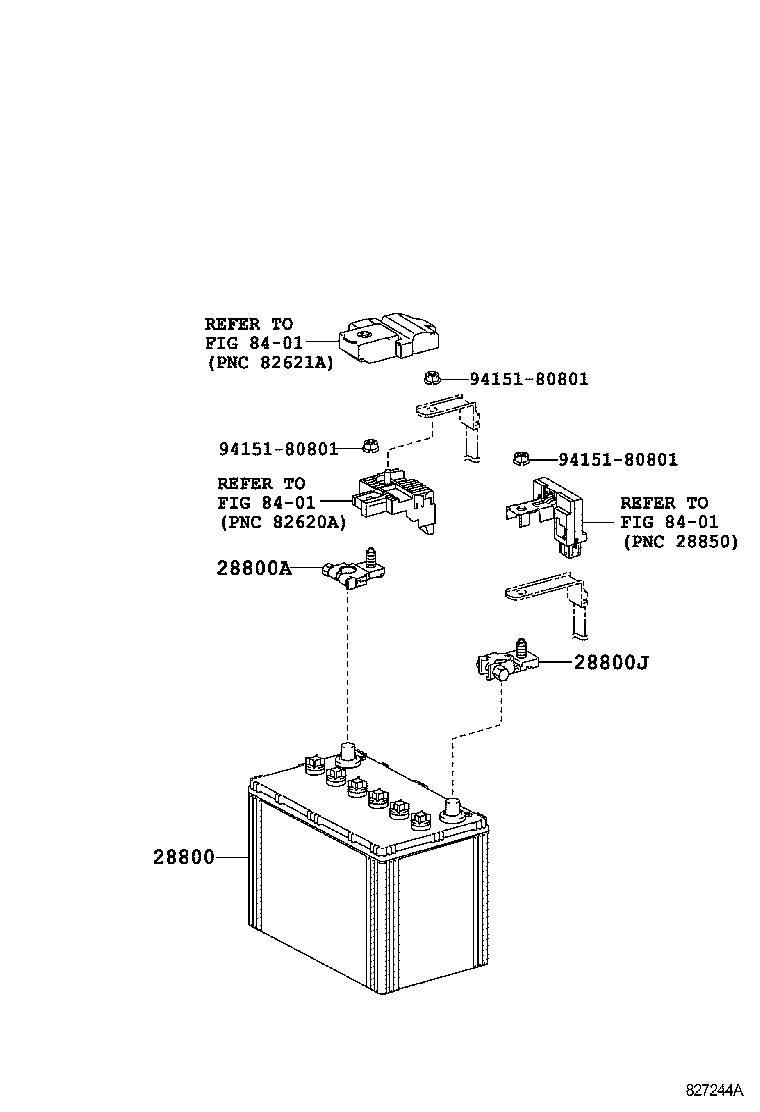 REFER TO
FIG 84-01
(PNC 82621A)

94151-80801

94151-80801

94151-80801

REFER TO
FIG 84-01
(PNC 82620A)

REFER TO
FIG 84-01
(PNC 28850)

28800A

28800J

28800

827244A