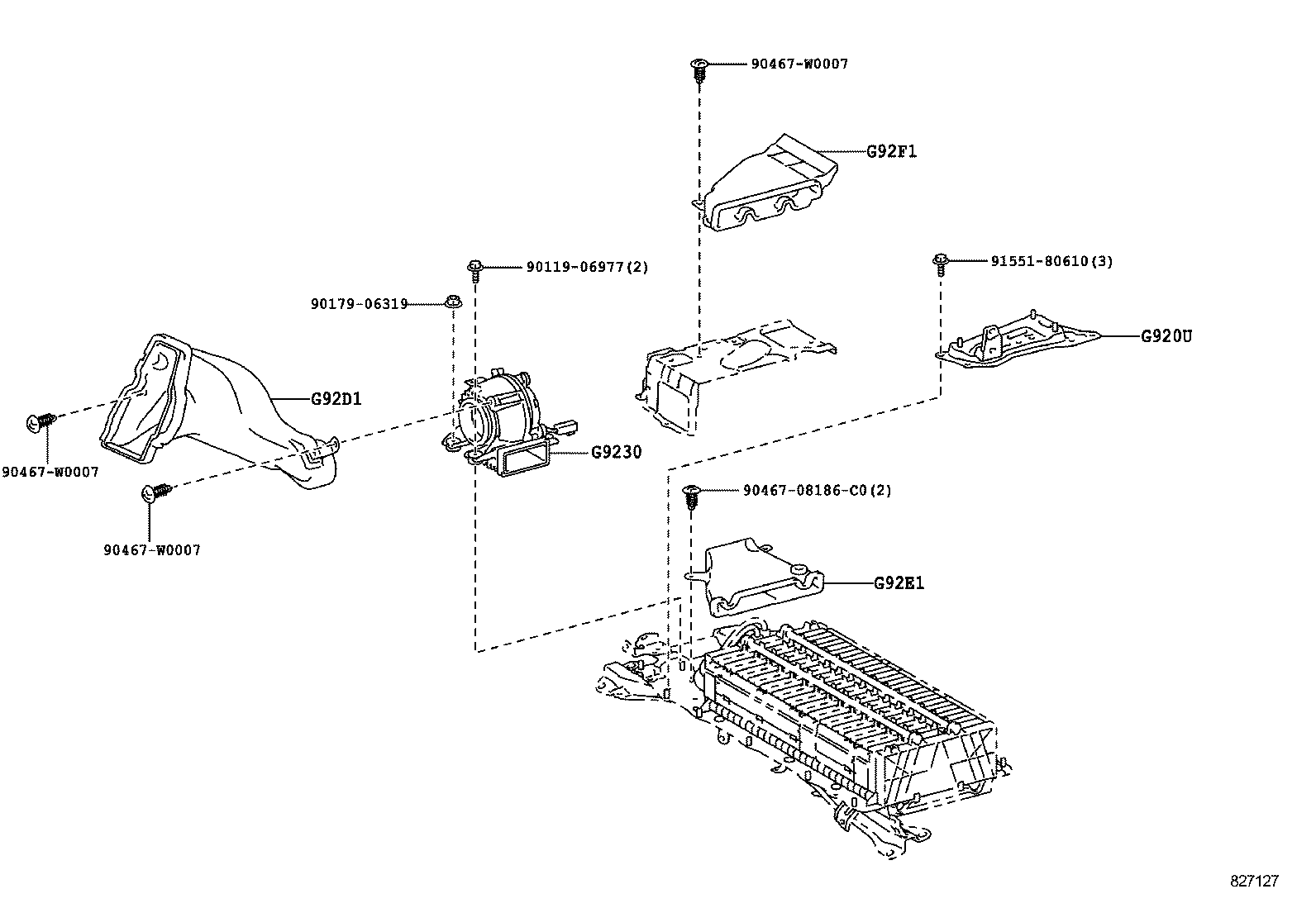 90467-W0007

G92F1

90119-06977(2)

91551-80610(3)

90179-06319

G920U

G92D1

G9230

90467-W0007

90467-08186-C0(2)

90467-W0007

G92E1

827127