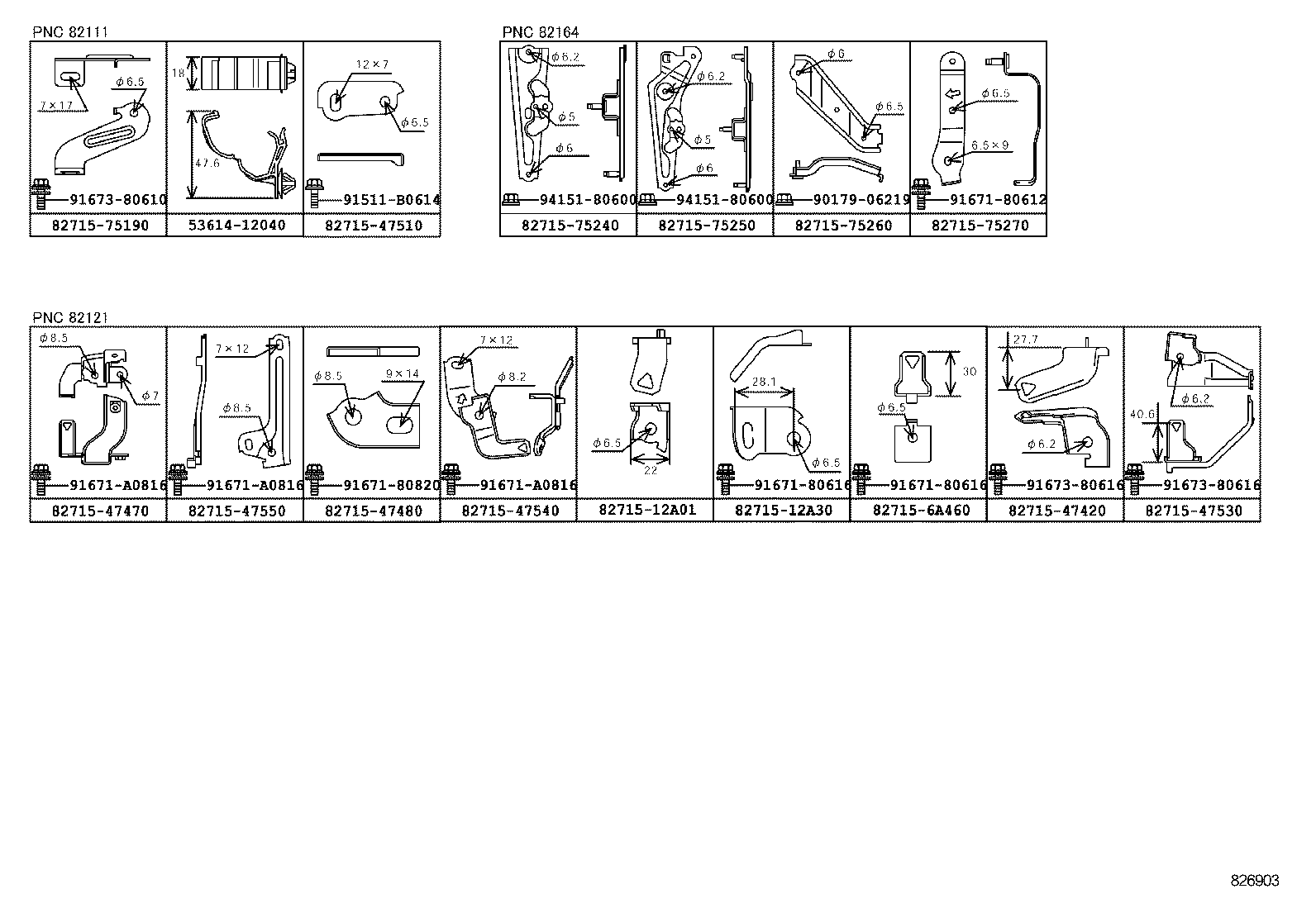 PNC 82111

7×17
φ6.5
91673-80610
82715-75190

18
47.6
53614-12040

12×7
φ6.5
91511-B0614
82715-47510

PNC 82164

φ6.2
φ5
φ6
94151-80600
82715-75240

φ6.2
φ5
φ6
94151-80600
82715-75250

φ6
φ6.5
90179-06219
82715-75260

φ6.5
6.5×9
91671-80612
82715-75270

PNC 82121

φ8.5
φ7
91671-A0816
82715-47470

7×12
φ8.5
91671-A0816
82715-47550

φ8.5
9×14
91671-80820
82715-47480

7×12
φ8.2
91671-A0816
82715-47540

φ6.5
22
82715-12A01

28.1
φ6.5
91671-80616
82715-12A30

30
φ6.5
91671-80616
82715-6A460

27.7
φ6.2
91673-80616
82715-47420

φ6.2
40.6
91673-80616
82715-47530

826903