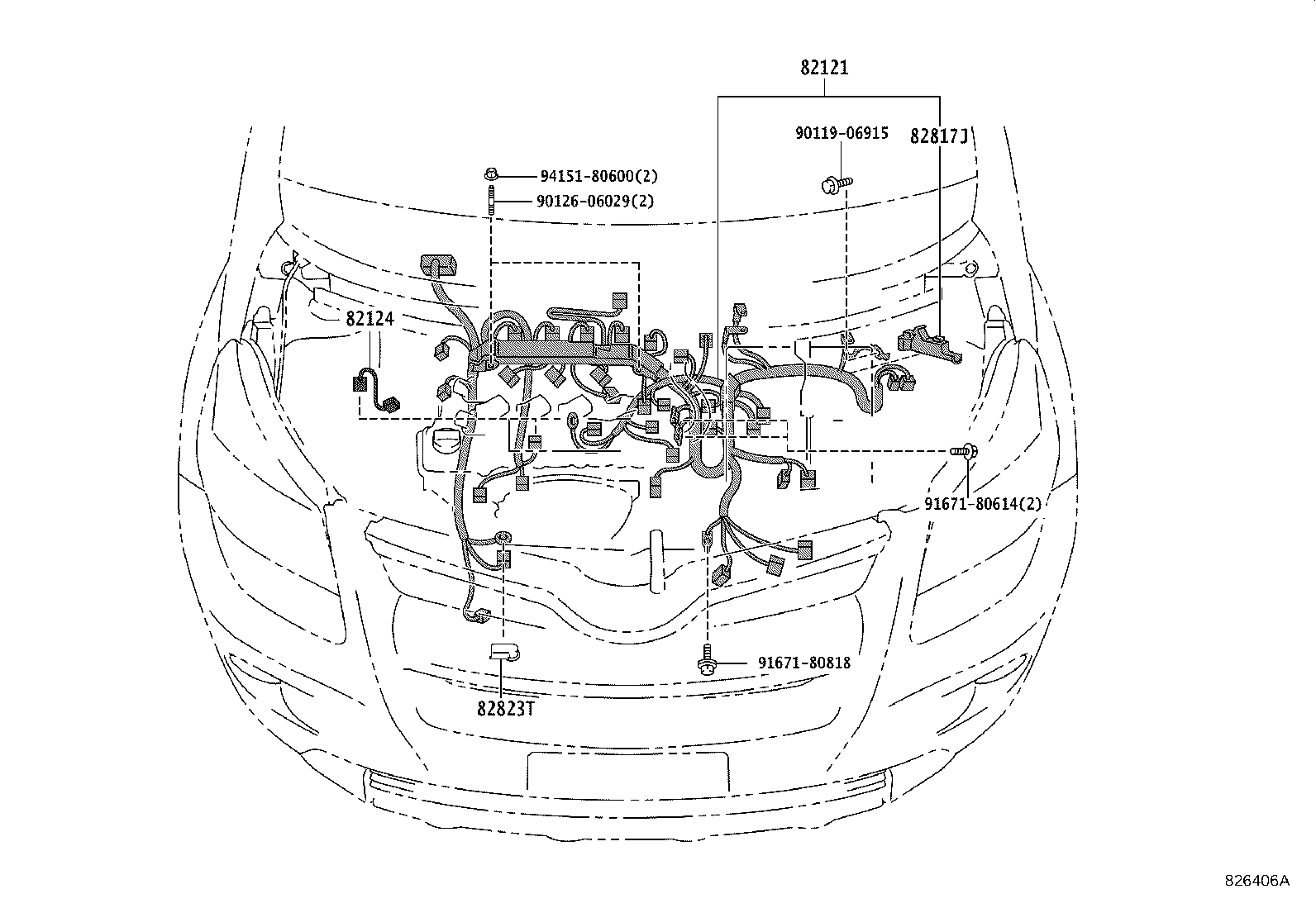 82121

90119-06915

82817J

94151-80600(2)

90126-06029(2)

82124

91671-80614(2)

91671-80818

82823T

826406A