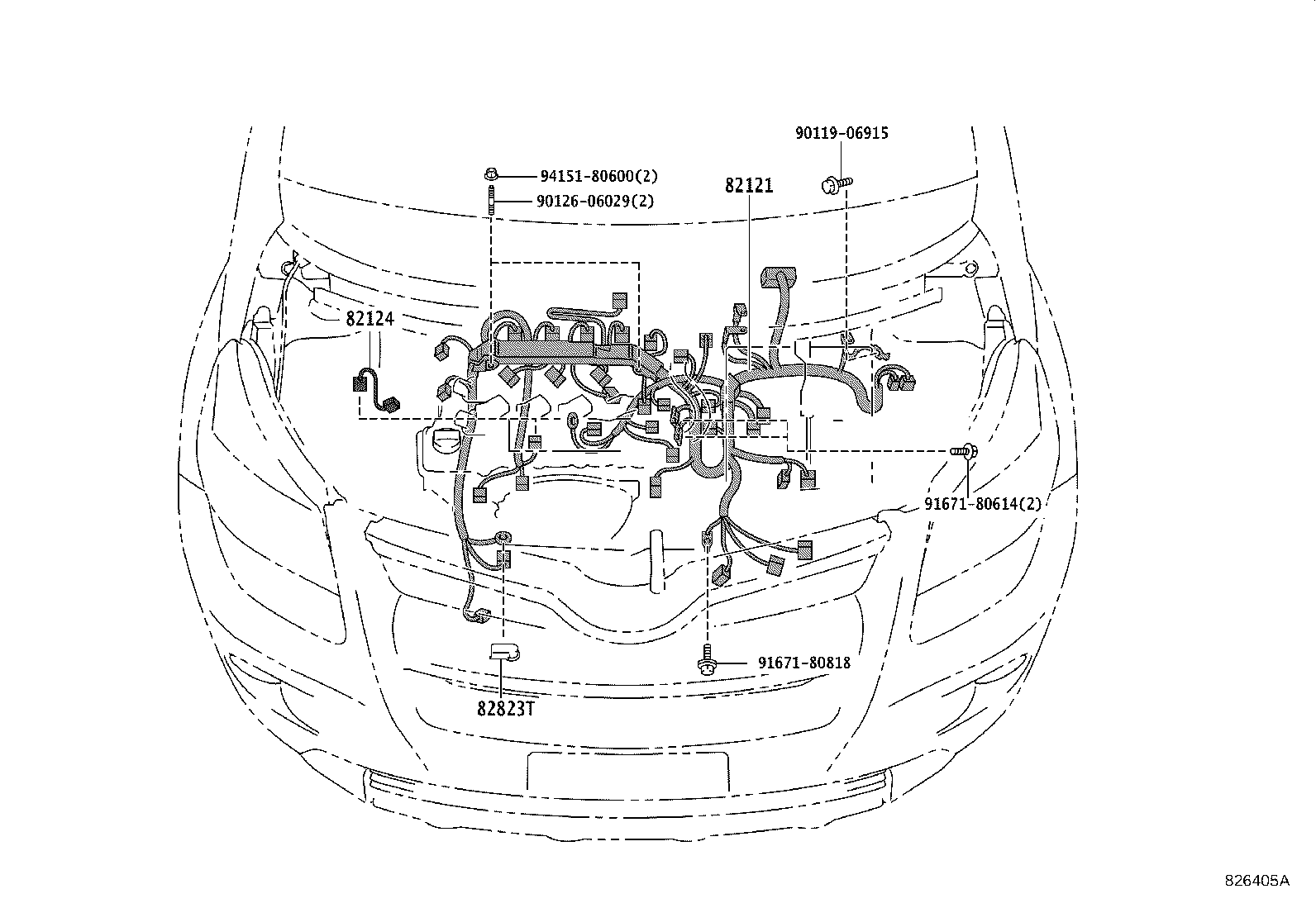 90119-06915

94151-80600(2)

90126-06029(2)

82121

82124

91671-80614(2)

91671-80818

82823T

826405A