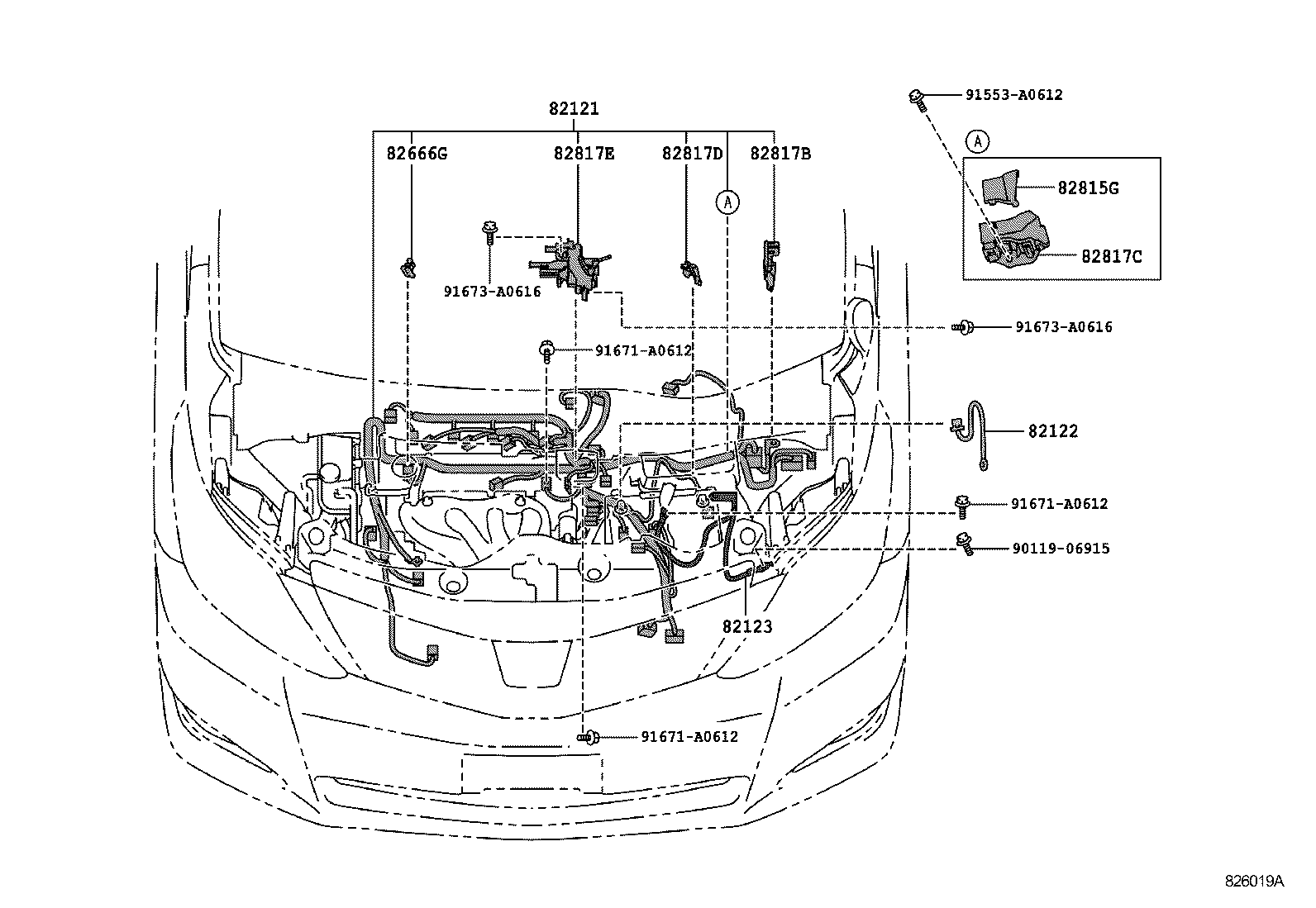 82121

82666G

82817E

82817D

82817B

A

91553-A0612

A

82815G

82817C

91673-A0616

91673-A0616

91671-A0612

82122

91671-A0612

90119-06915

82123

91671-A0612

826019A