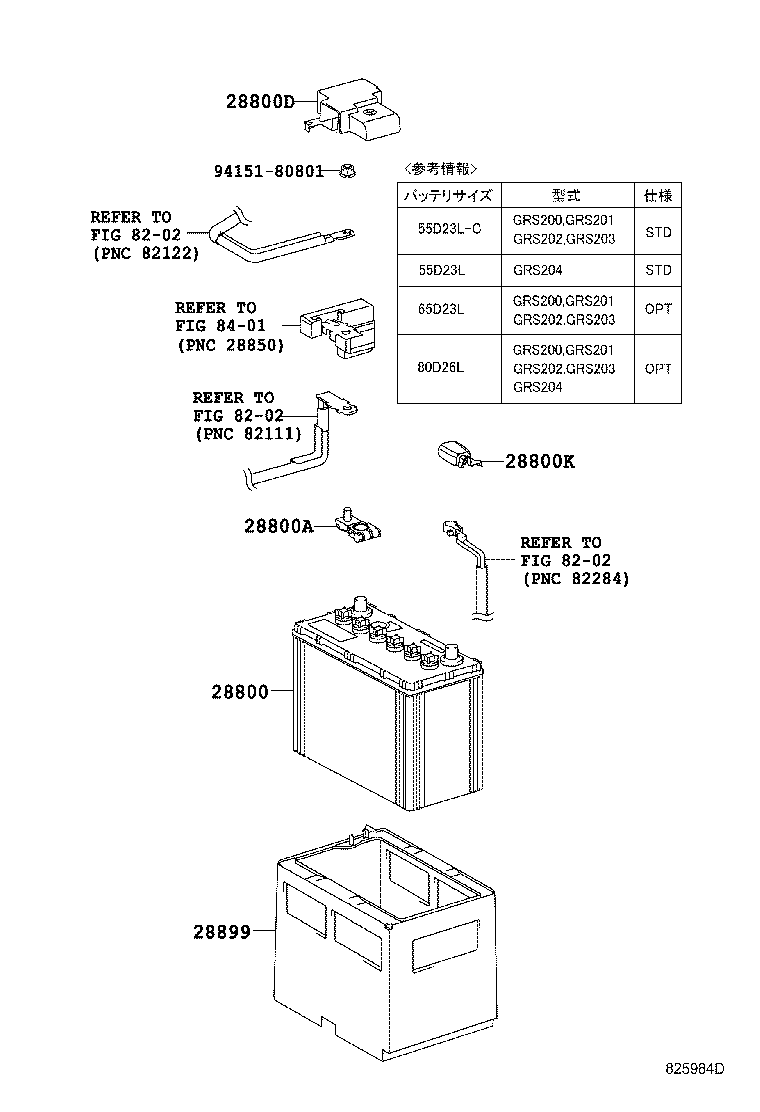 28800D

94151-80801

〈参考情報〉

| バッテリサイズ | 型式 | 仕様 |
|---|---|---|
| 55D23L-C | GRS200,GRS201 GRS202,GRS203 | STD |
| 55D23L | GRS204 | STD |
| 65D23L | GRS200,GRS201 GRS202,GRS203 | OPT |
| 80D26L | GRS200,GRS201 GRS202,GRS203 GRS204 | OPT |

REFER TO FIG 82-02 (PNC 82122)

REFER TO FIG 84-01 (PNC 28850)

REFER TO FIG 82-02 (PNC 82111)

28800K

28800A

REFER TO FIG 82-02 (PNC 82284)

28800

28899

825984D