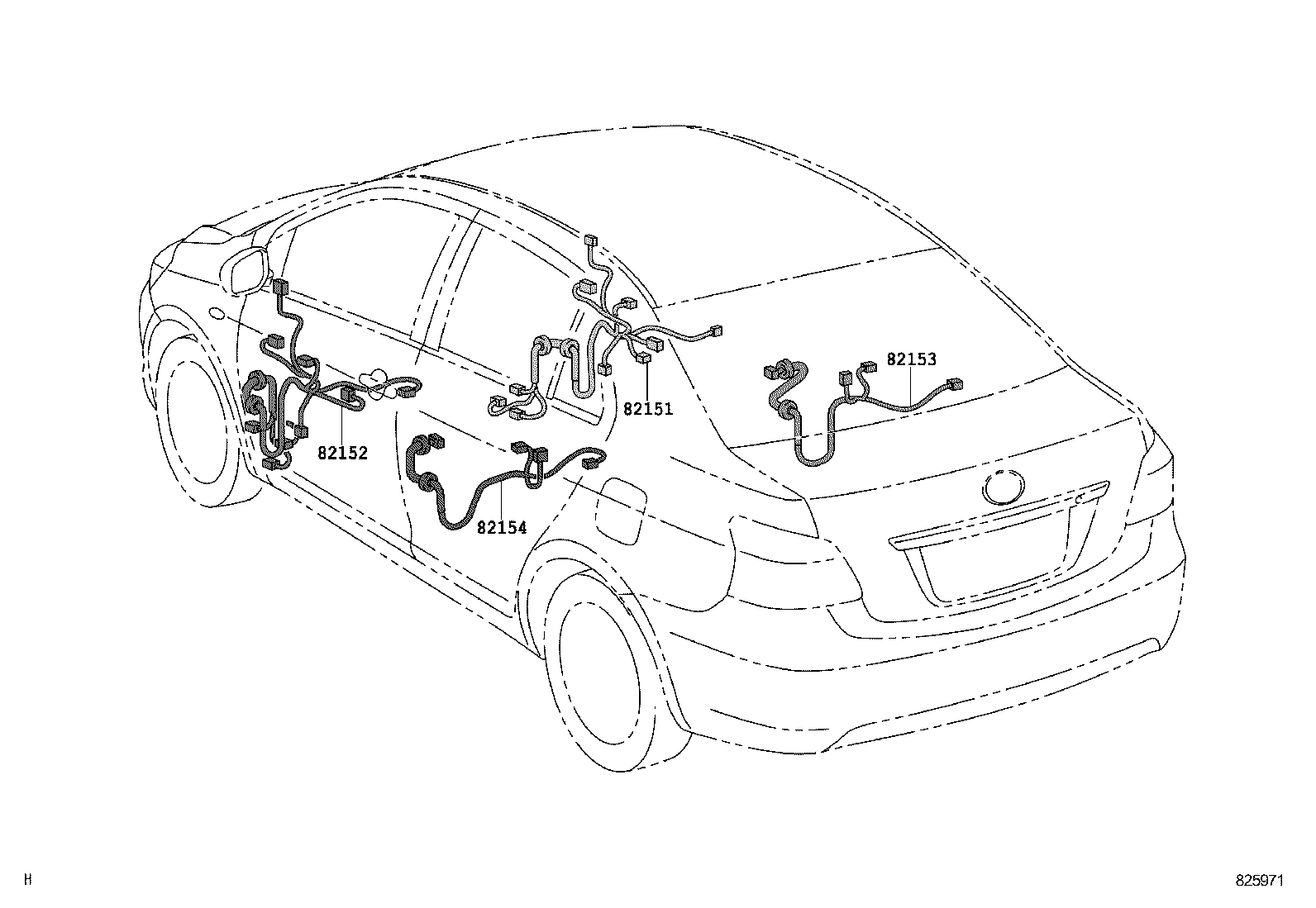 82153
82151
82152
82154
H
825971