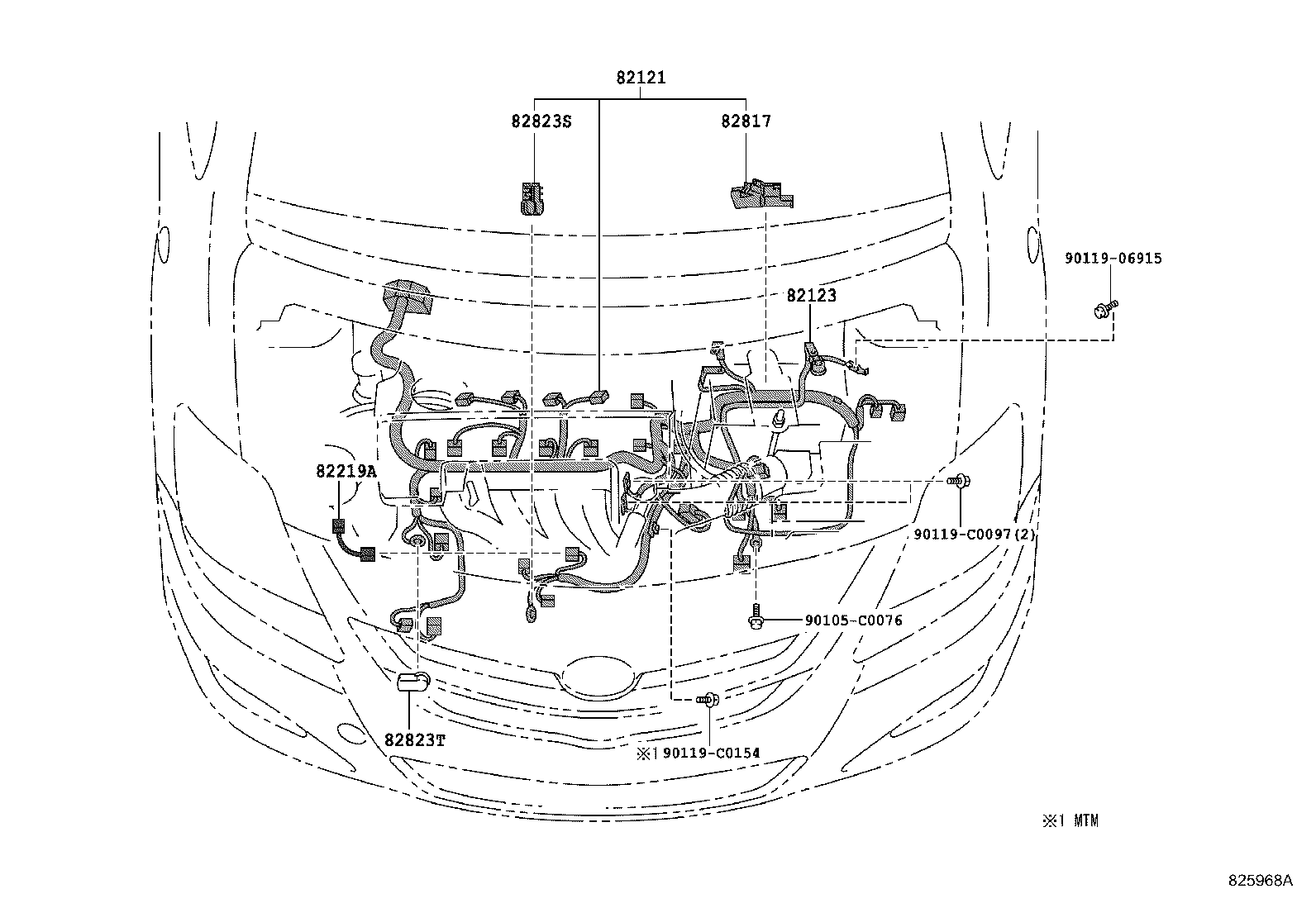 82121

82823S

82817

90119-06915

82123

82219A

90119-C0097(2)

90105-C0076

82823T

※1 90119-C0154

※1 MTM

825968A