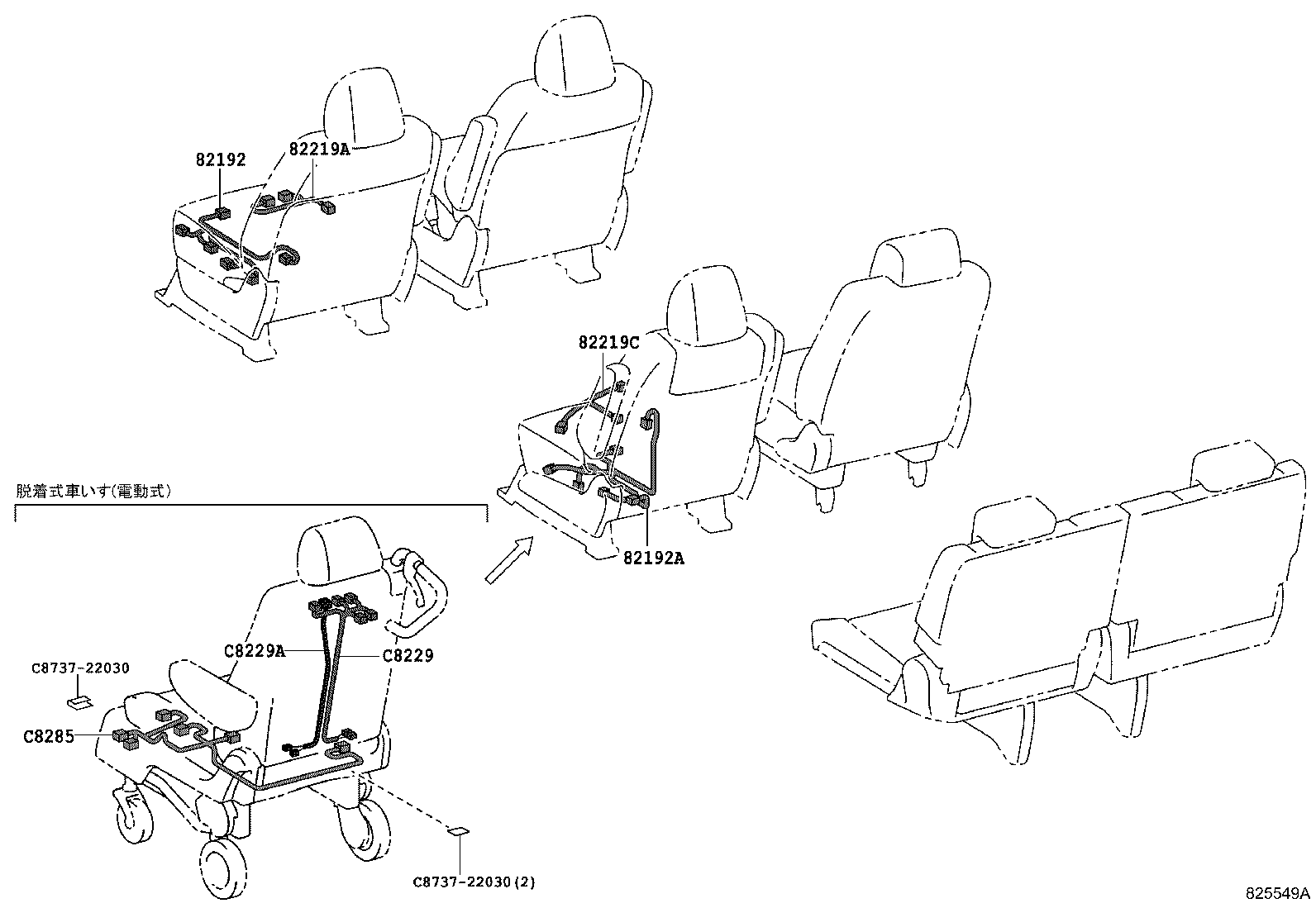 82192
82219A
82219C
82192A
脱着式車いす(電動式)
C8229A
C8229
C8737-22030
C8285
C8737-22030(2)
825549A