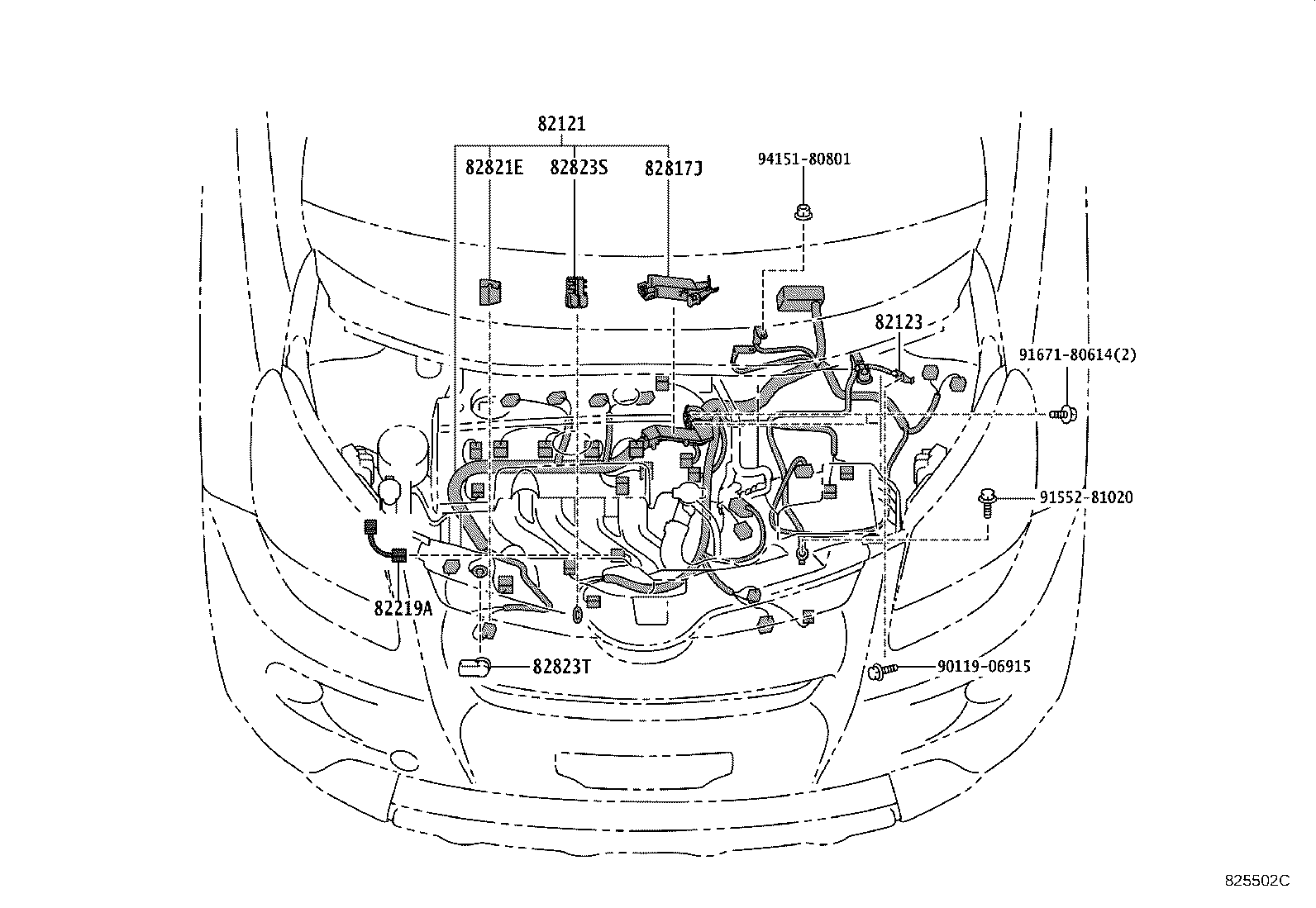 82121
82821E
82823S
82817J
94151-80801
82123
91671-80614(2)
91552-81020
82219A
82823T
90119-06915
825502C