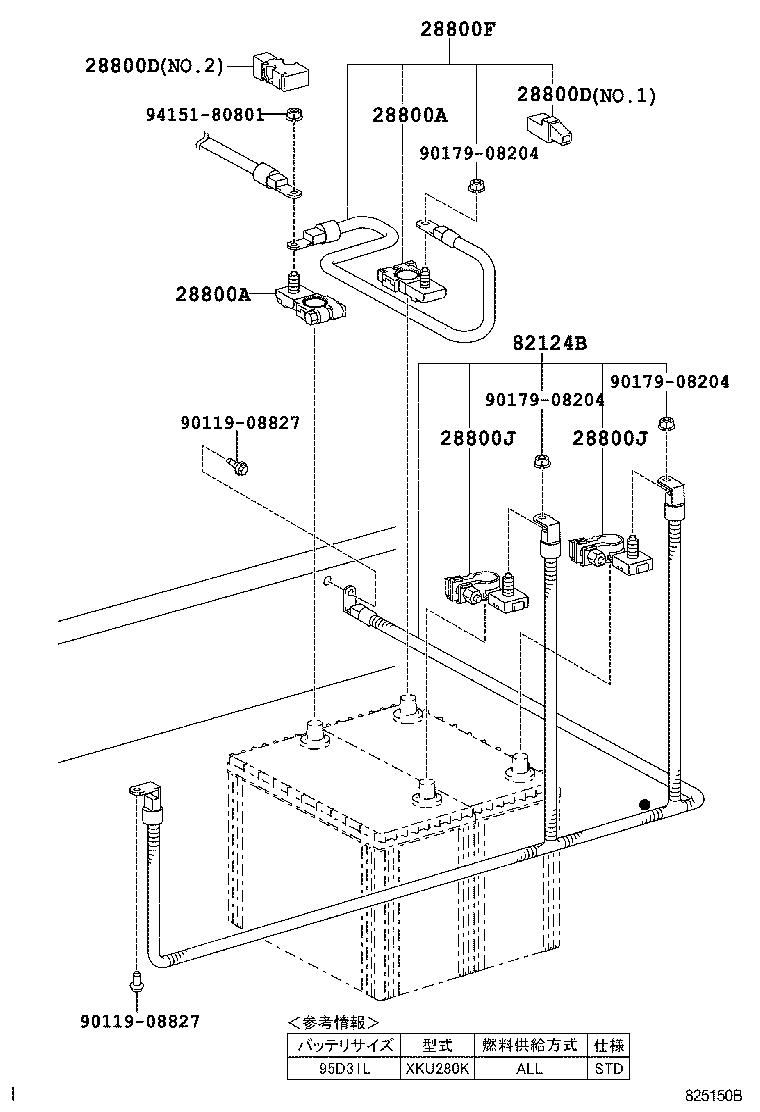 28800F
28800D(NO.2)
94151-80801
28800A
28800D(NO.1)
90179-08204
28800A
82124B
90179-08204
90179-08204
90119-08827
28800J
28800J
90119-08827
<参考情報>

| バッテリサイズ | 型式 | 燃料供給方式 | 仕様 |
|---|---|---|---|
| 95D31L | XKU280K | ALL | STD |

825150B