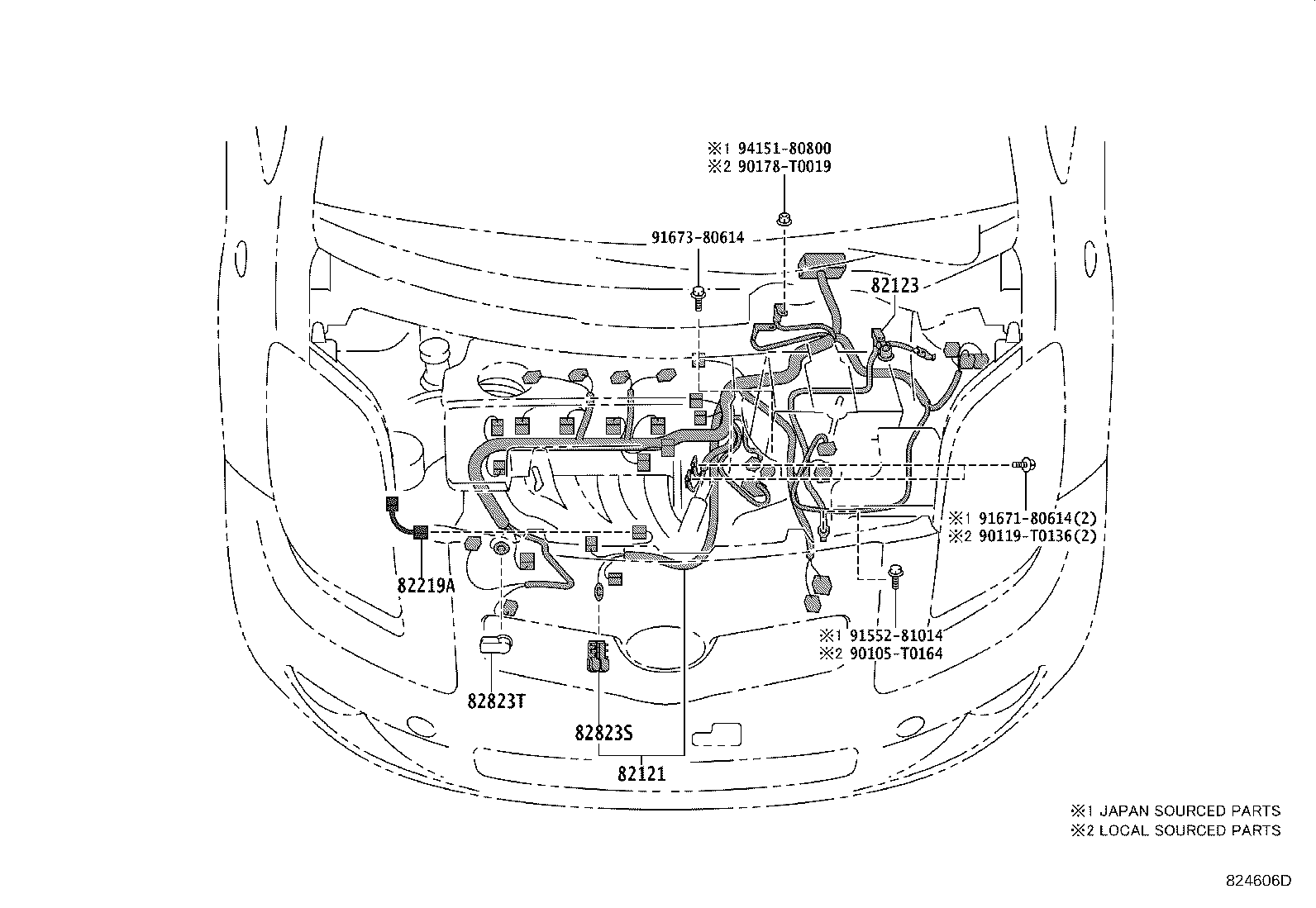 ※1 94151-80800
※2 90178-T0019

91673-80614

82123

※1 91671-80614(2)
※2 90119-T0136(2)

82219A

※1 91552-81014
※2 90105-T0164

82823T

82823S

82121

※1 JAPAN SOURCED PARTS
※2 LOCAL SOURCED PARTS

824606D