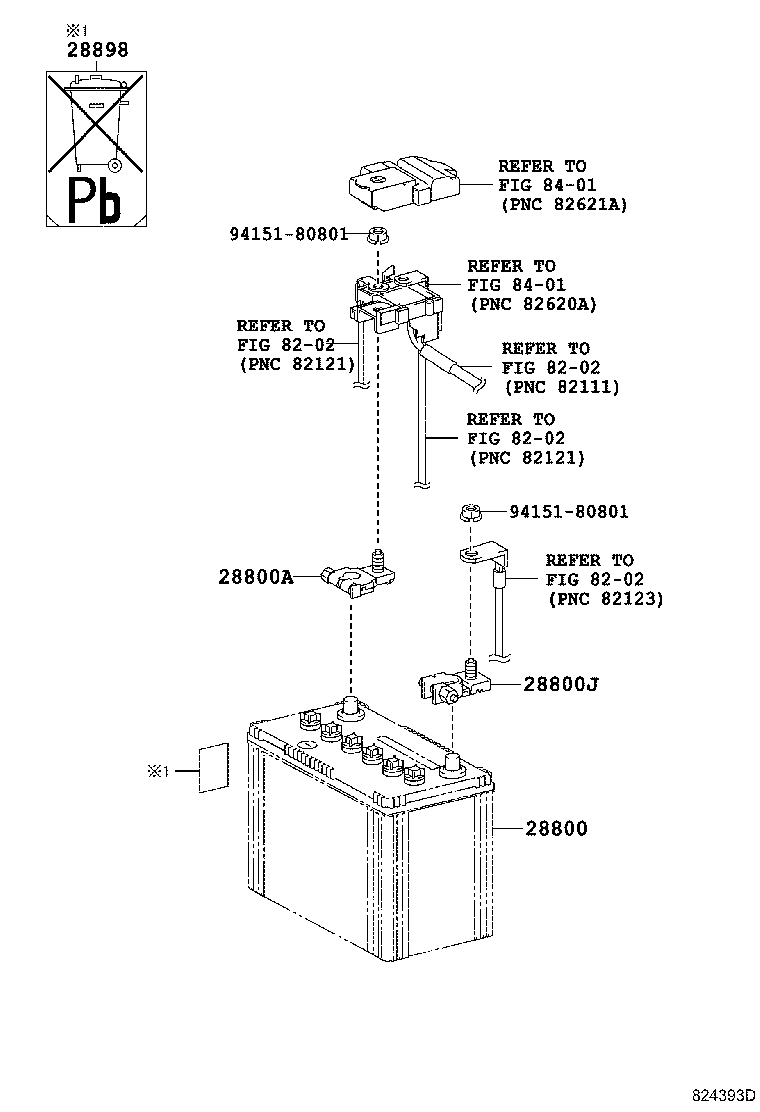 ※1
28898

Pb

REFER TO
FIG 84-01
(PNC 82621A)

94151-80801

REFER TO
FIG 84-01
(PNC 82620A)

REFER TO
FIG 82-02
(PNC 82121)

REFER TO
FIG 82-02
(PNC 82111)

REFER TO
FIG 82-02
(PNC 82121)

94151-80801

REFER TO
FIG 82-02
(PNC 82123)

28800A

28800J

※1

28800

824393D