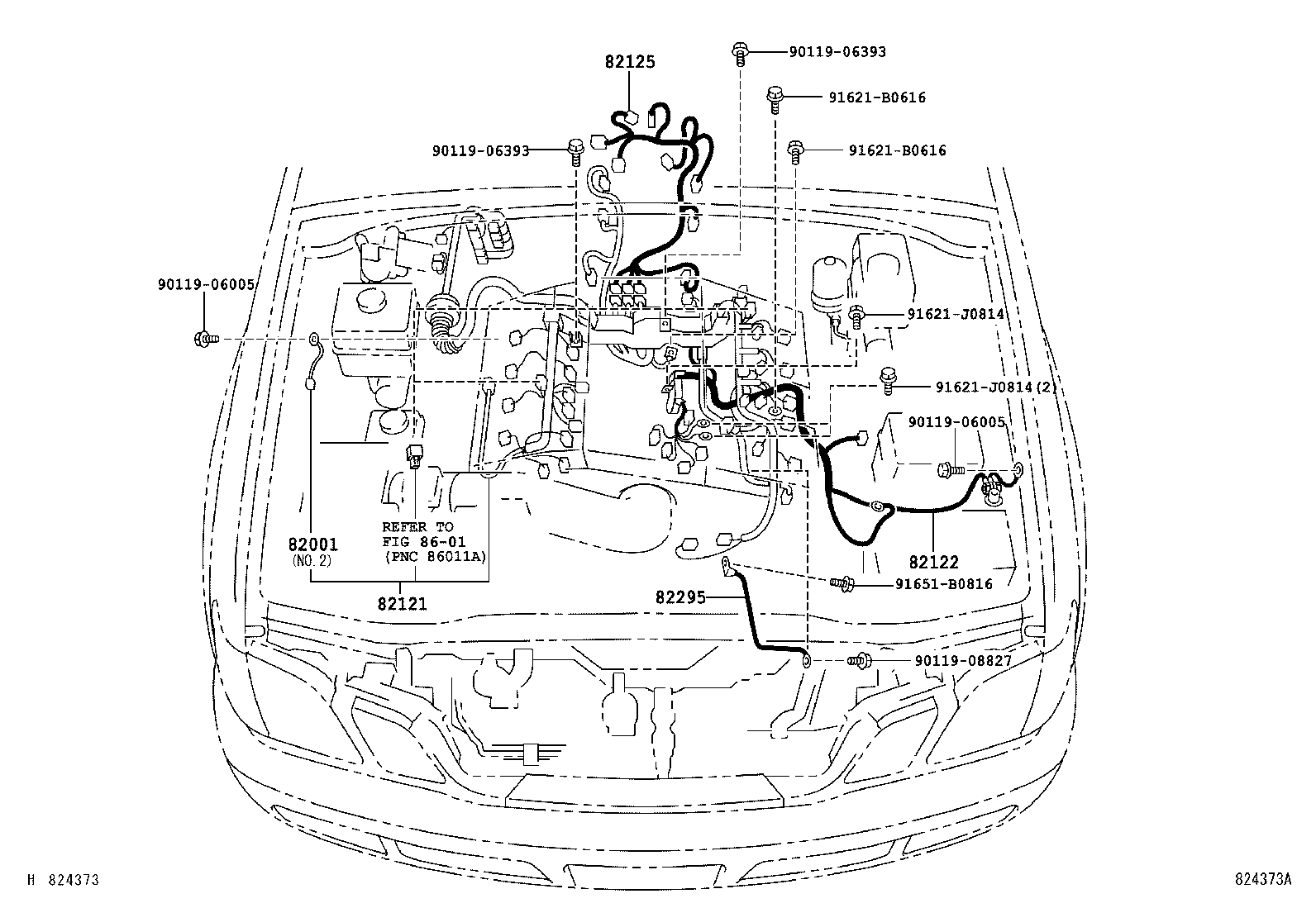 82125
90119-06393
91621-B0616
90119-06393
91621-B0616
90119-06005
91621-J0814
91621-J0814(2)
90119-06005
REFER TO
FIG 86-01
(PNC 86011A)
82001
(NO.2)
82121
82122
91651-B0816
82295
90119-08827
H 824373
824373A