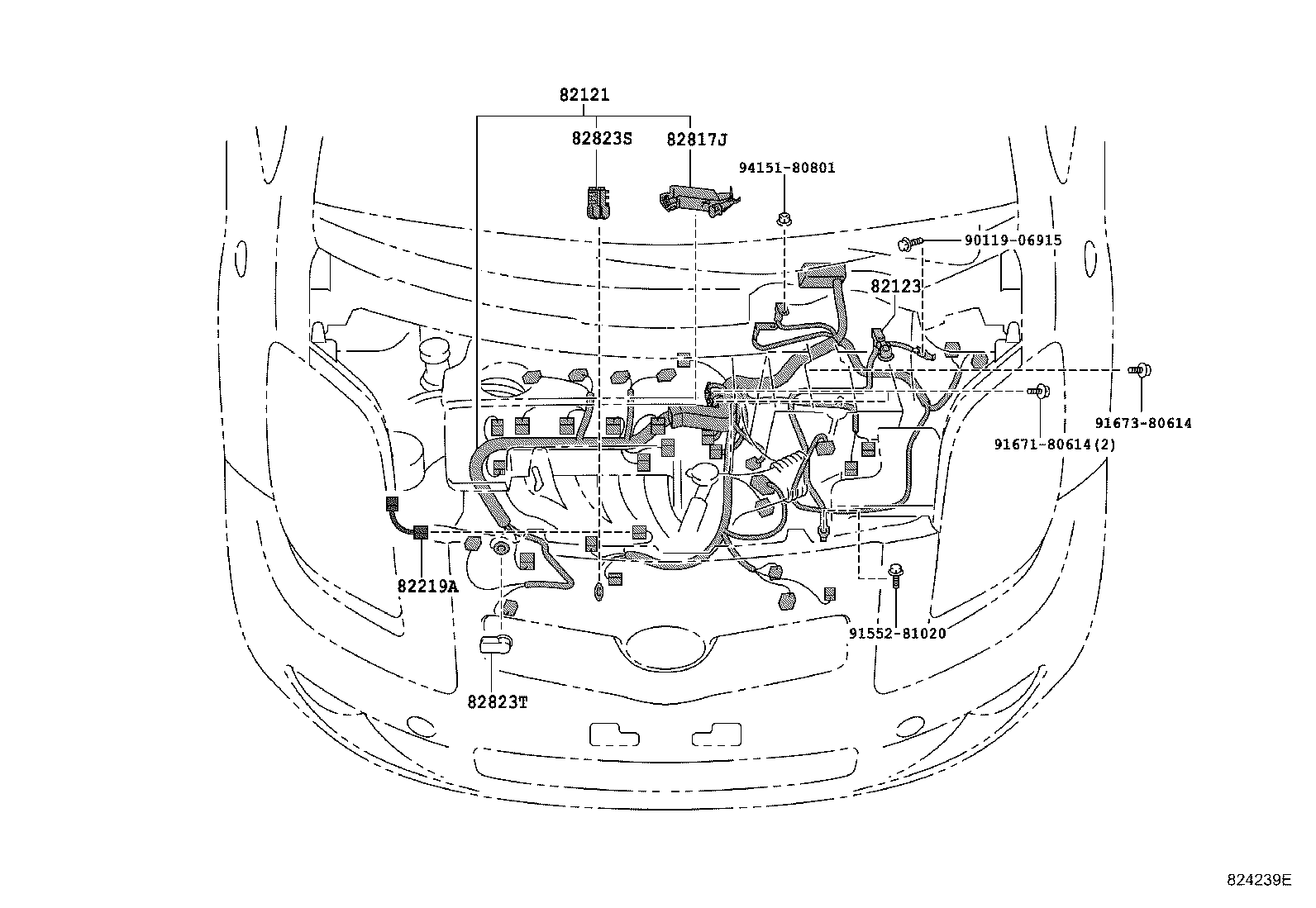 82121
82823S
82817J
94151-80801
90119-06915
82123
91673-80614
91671-80614(2)
82219A
91552-81020
82823T
824239E