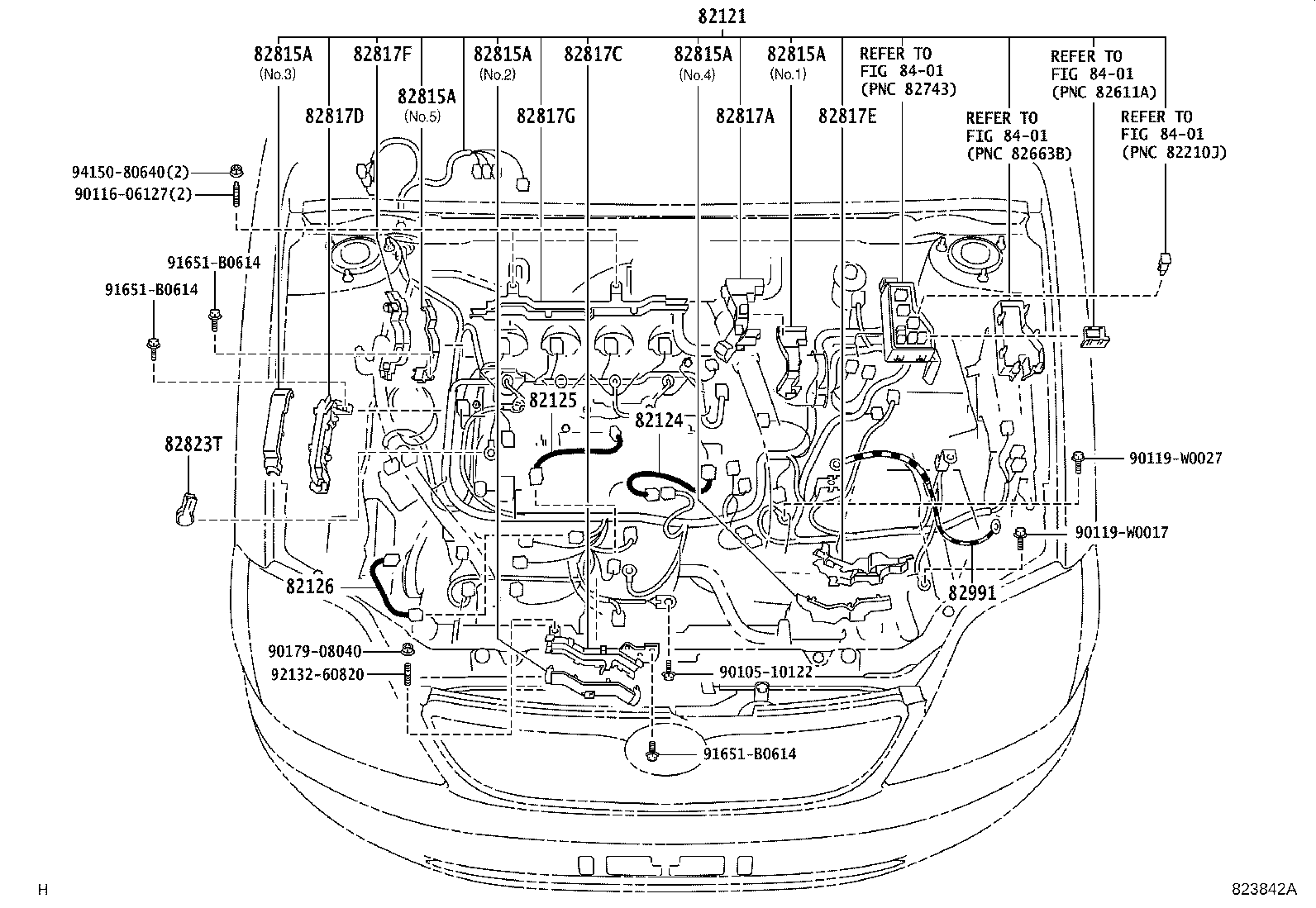 82121

82815A
(No.3)

82817F

82815A
(No.2)

82817C

82815A
(No.4)

82815A
(No.1)

REFER TO
FIG 84-01
(PNC 82743)

REFER TO
FIG 84-01
(PNC 82611A)

82817D

82815A
(No.5)

82817G

82817A

82817E

REFER TO
FIG 84-01
(PNC 82663B)

REFER TO
FIG 84-01
(PNC 82210J)

94150-80640(2)
90116-06127(2)

91651-B0614
91651-B0614

82125
82124

82823T

90119-W0027

90119-W0017

82126

82991

90179-08040
92132-60820

90105-10122

91651-B0614

H

823842A