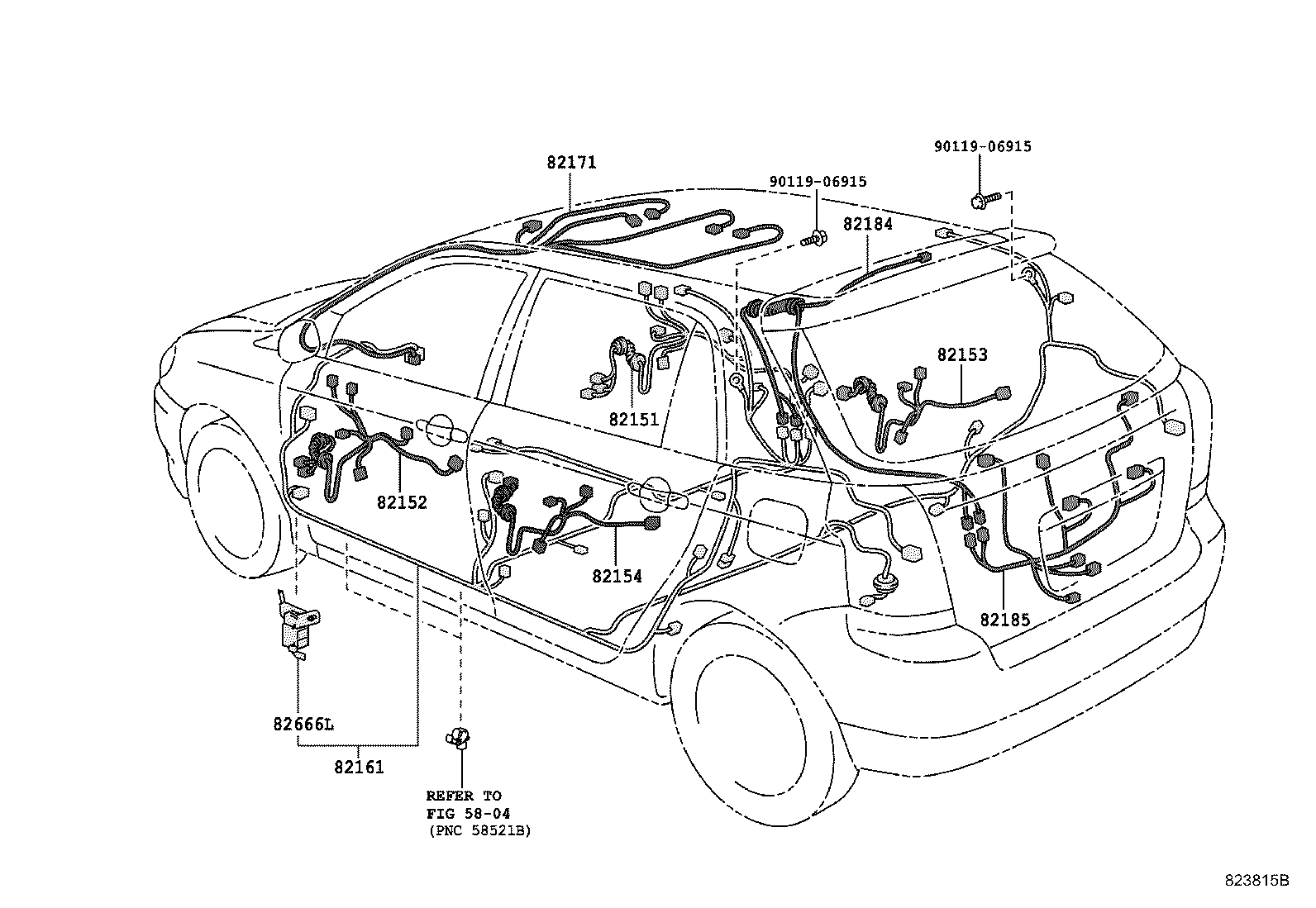 90119-06915

82171

90119-06915

82184

82153

82151

82152

82154

82185

82666L

82161

REFER TO
FIG 58-04
(PNC 58521B)

823815B