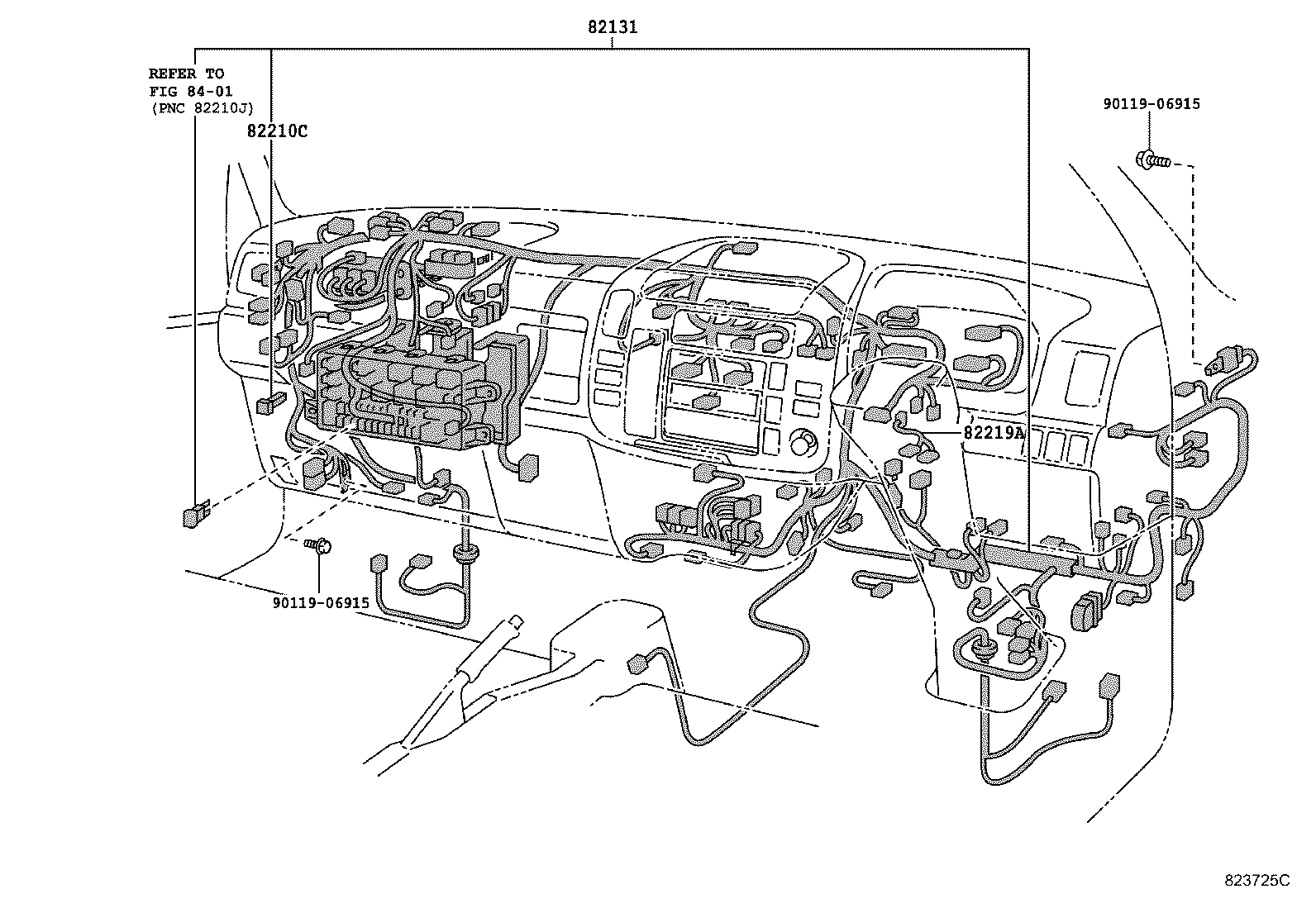 82131

REFER TO
FIG 84-01
(PNC 82210J)

82210C

90119-06915

82219A

90119-06915

823725C