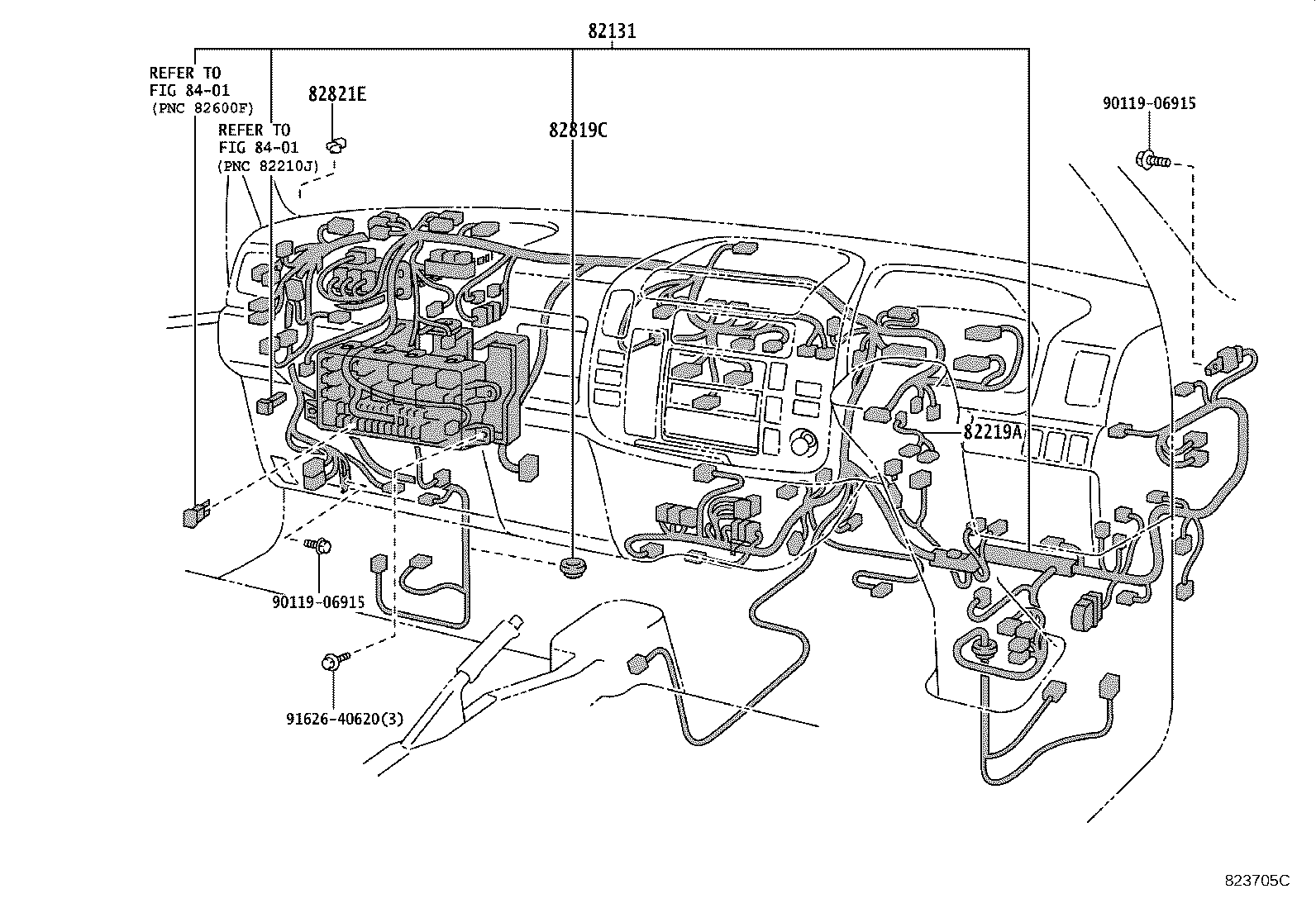 82131

REFER TO
FIG 84-01
(PNC 82600F)

REFER TO
FIG 84-01
(PNC 82210J)

82821E

82819C

90119-06915

82219A

90119-06915

91626-40620(3)

823705C