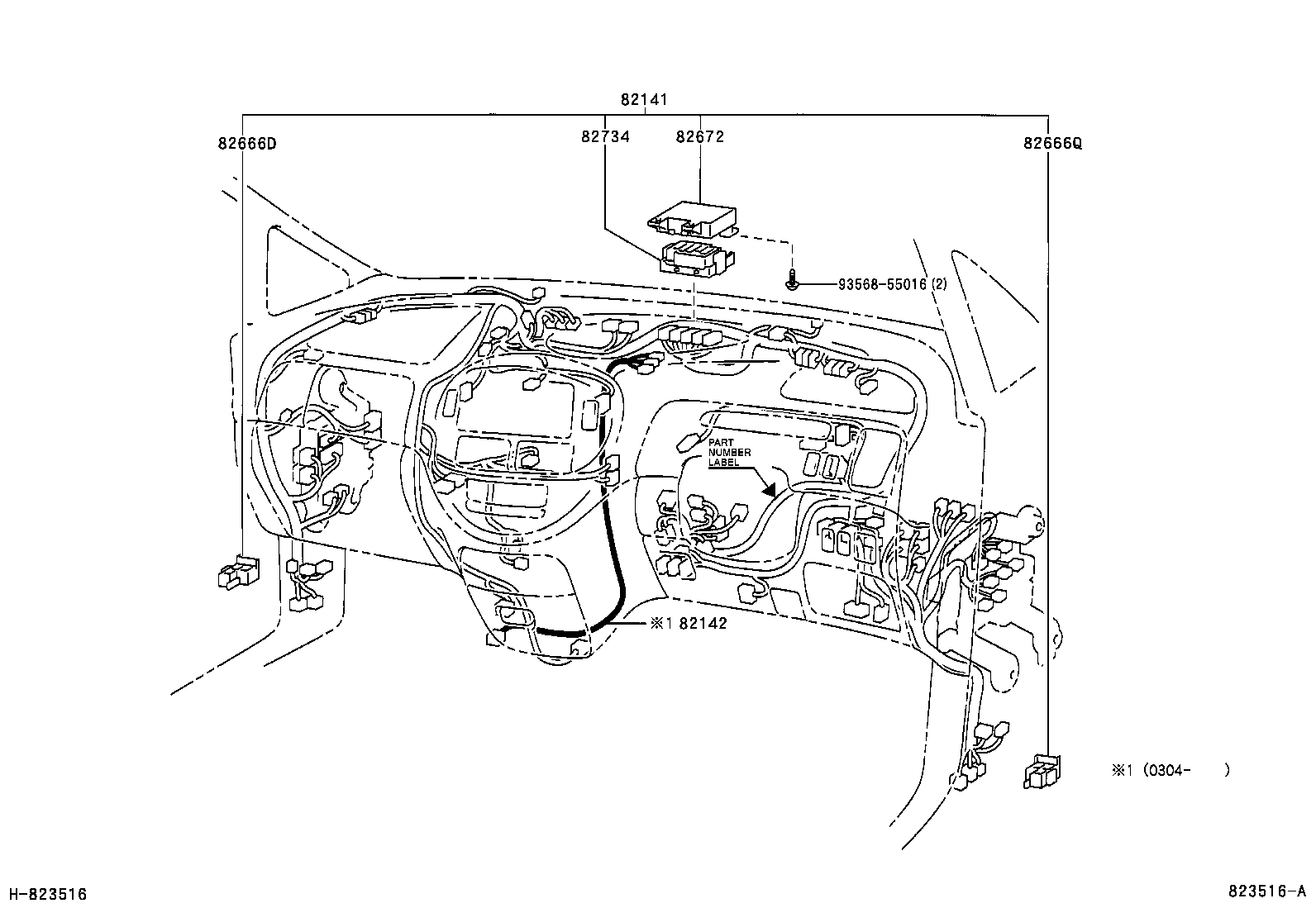 82141
82666D
82734
82672
82666Q
93568-55016 (2)
PART NUMBER LABEL
※1 82142
※1 (0304- )
H-823516
823516-A