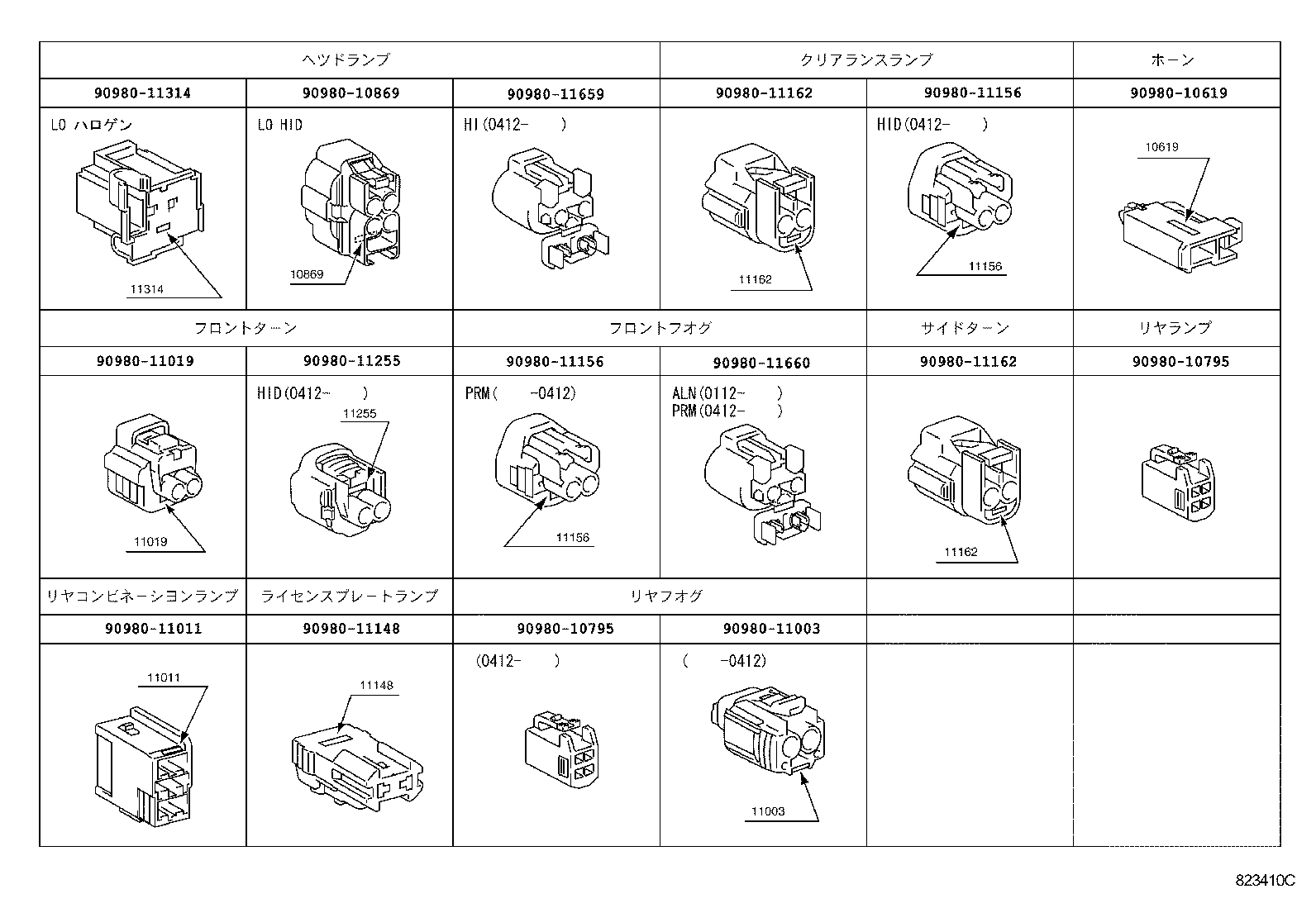 | ヘツドランプ | | | クリアランスランプ | | ホーン |
|---|---|---|---|---|---|
| 90980-11314 | 90980-10869 | 90980-11659 | 90980-11162 | 90980-11156 | 90980-10619 |
| LO ハロゲン 11314 | LO HID 10869 | HI(0412- ) | 11162 | HID(0412- ) 11156 | 10619 |
| フロントターン | | フロントフオグ | | サイドターン | リヤランプ |
| 90980-11019 | 90980-11255 | 90980-11156 | 90980-11660 | 90980-11162 | 90980-10795 |
| 11019 | HID(0412- ) 11255 | PRM( -0412) 11156 | ALN(0112- ) PRM(0412- ) | 11162 | |
| リヤコンビネーシヨンランプ | ライセンスプレートランプ | リヤフオグ | | | |
| 90980-11011 | 90980-11148 | 90980-10795 | 90980-11003 | | |
| 11011 | 11148 | (0412- ) | ( -0412) 11003 | | |

823410C