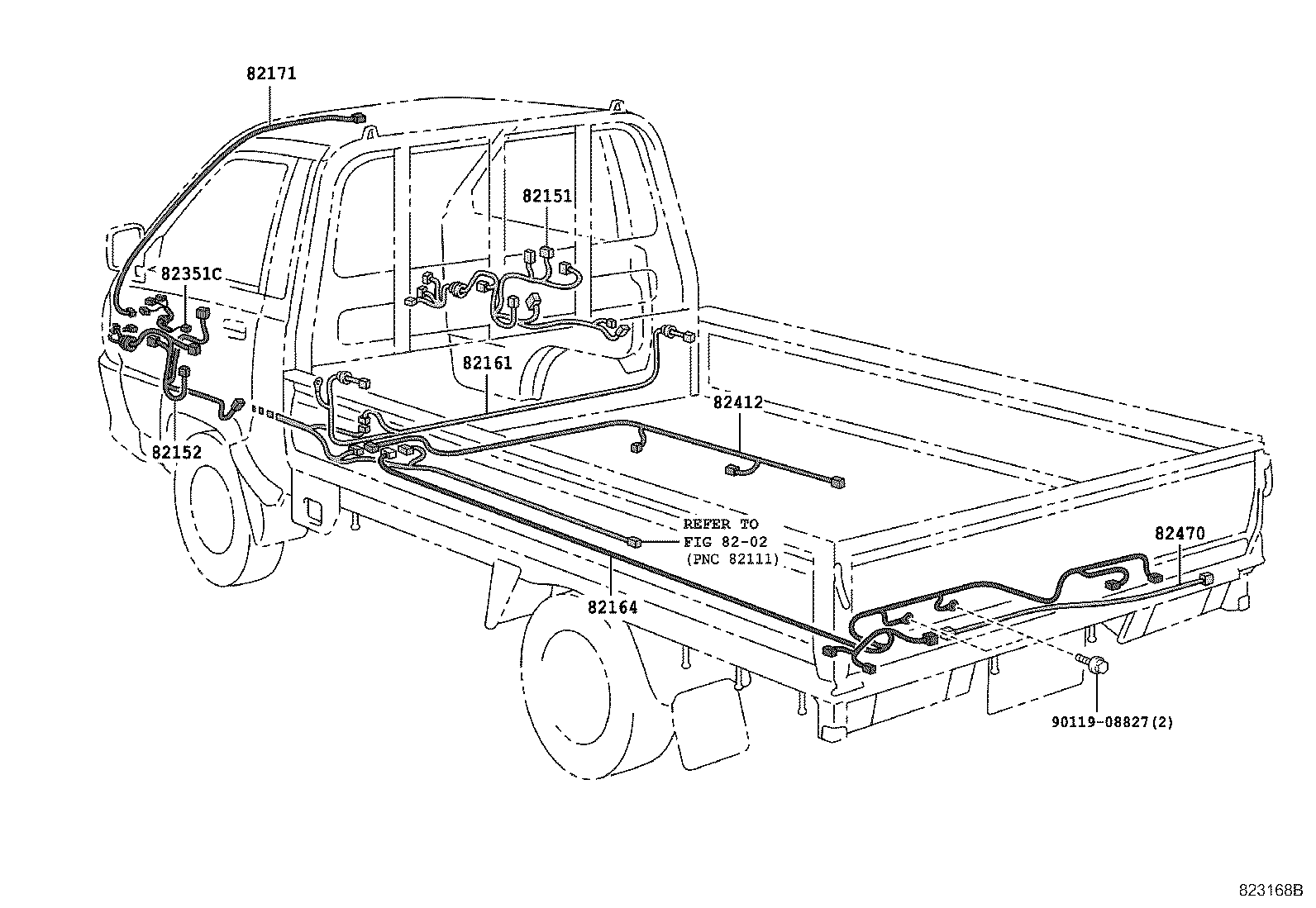 82171

82151

82351C

82161

82412

82152

REFER TO
FIG 82-02
(PNC 82111)

82470

82164

90119-08827(2)

823168B