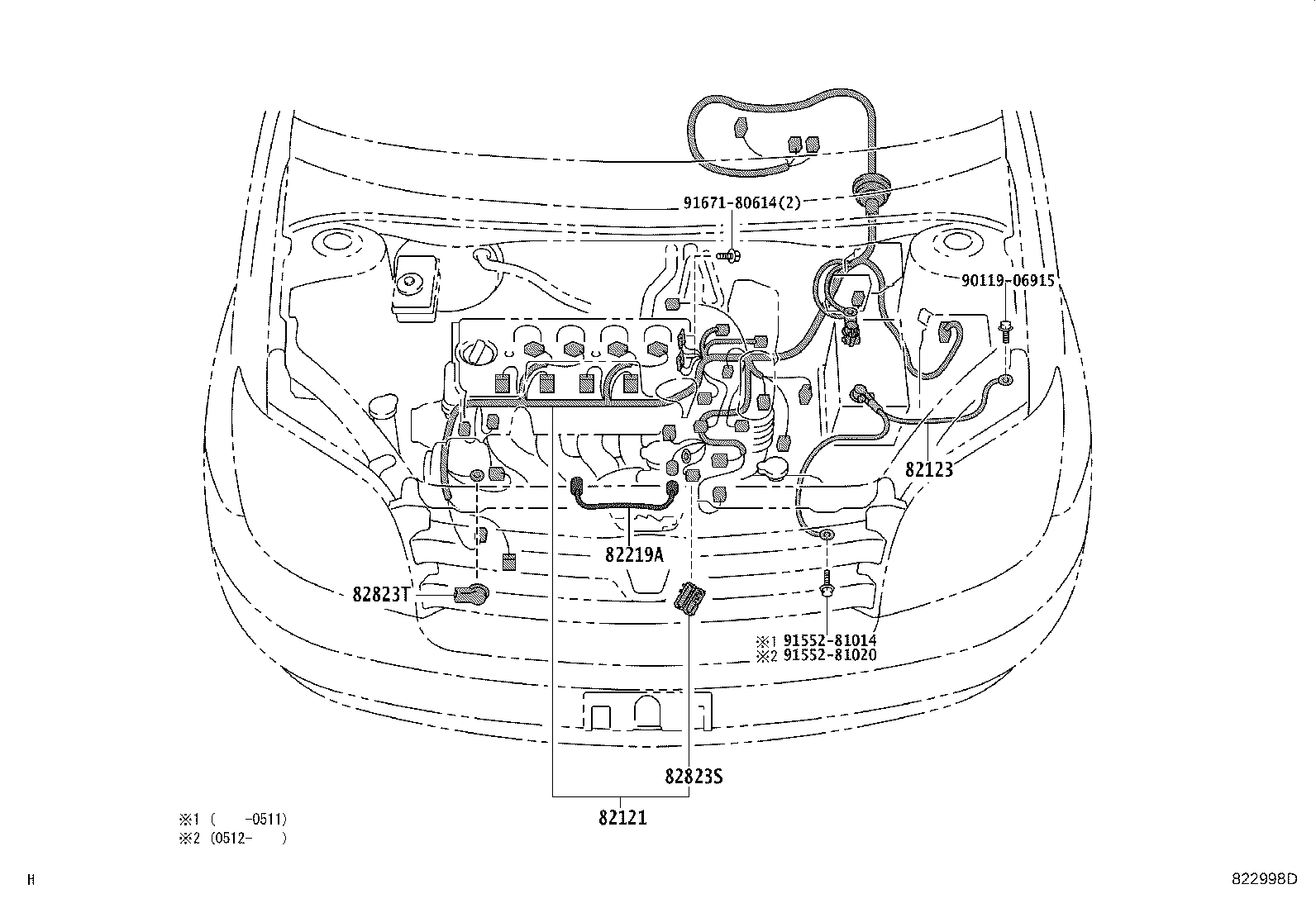 91671-80614(2)

90119-06915

82123

82219A

82823T

※1 91552-81014
※2 91552-81020

82823S

82121

※1 (　　-0511)
※2 (0512-　　)

H

822998D