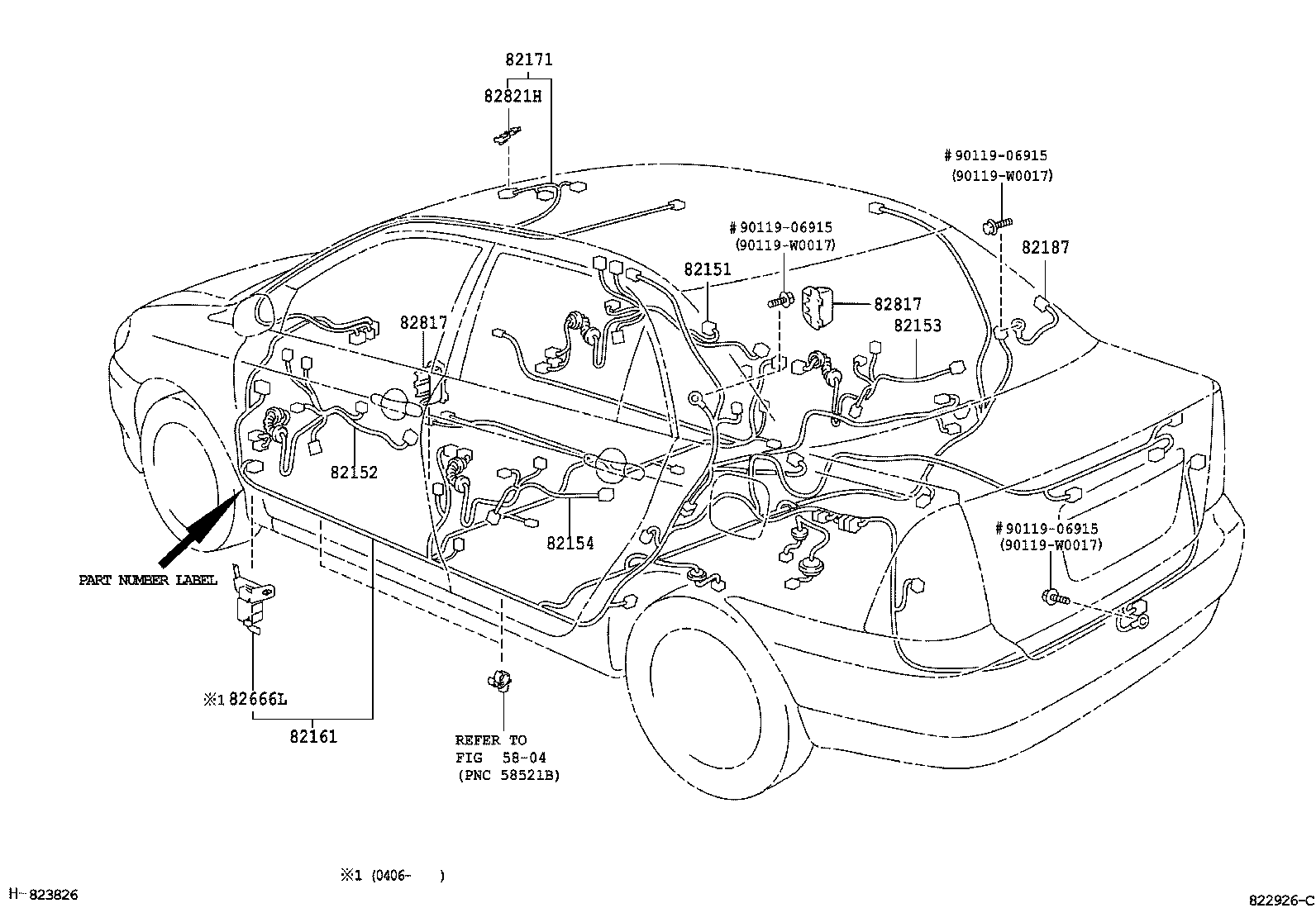 82171
82821H
#90119-06915
(90119-W0017)
#90119-06915
(90119-W0017)
82187
82151
82817
82153
82817
82152
82154
#90119-06915
(90119-W0017)
PART NUMBER LABEL
※1 82666L
82161
REFER TO
FIG 58-04
(PNC 58521B)
※1 (0406- )
H-823826
822926-C