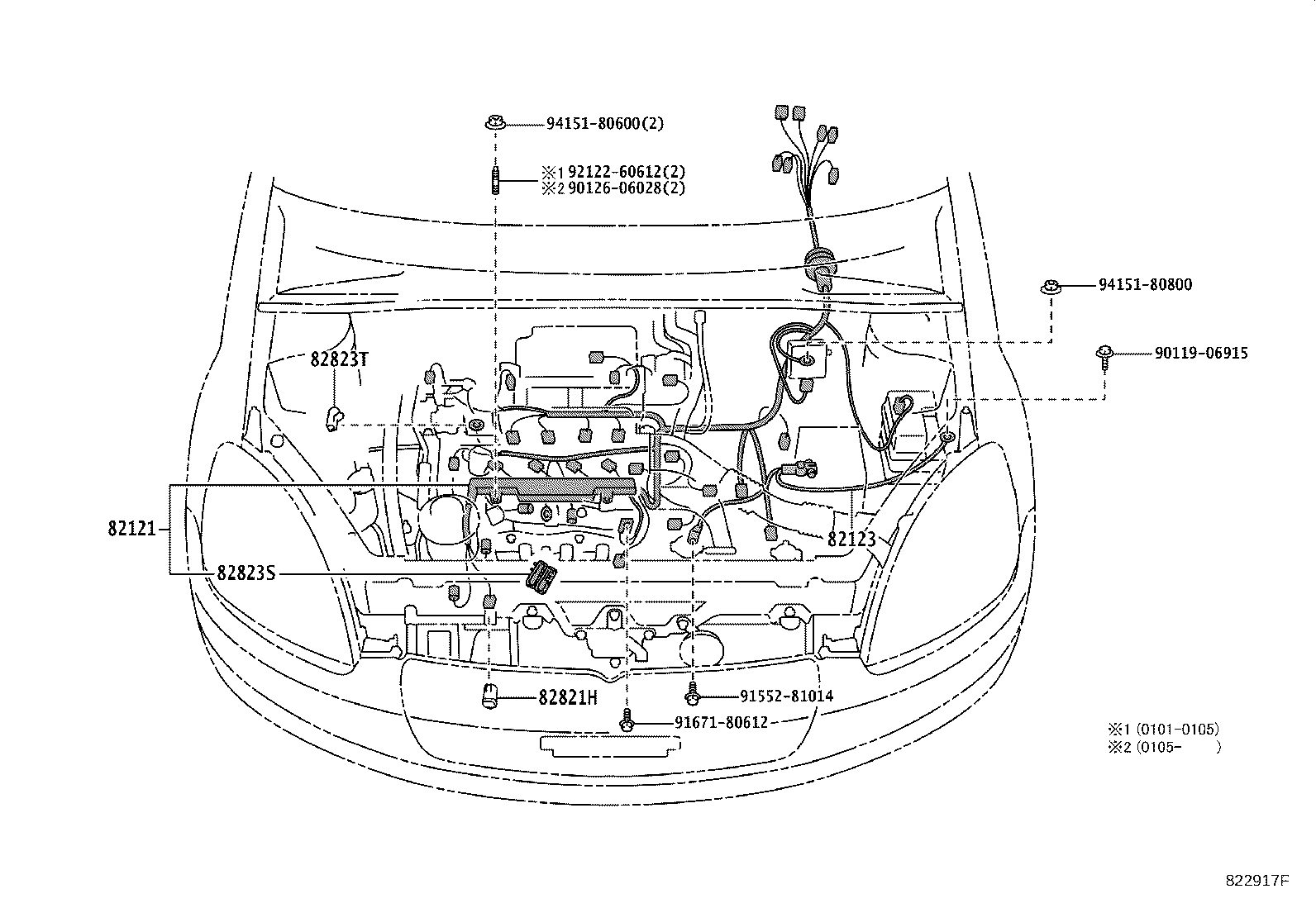 94151-80600(2)

※1 92122-60612(2)
※2 90126-06028(2)

94151-80800

90119-06915

82823T

82121

82823S

82123

82821H

91552-81014

91671-80612

※1 (0101-0105)
※2 (0105-　　)

822917F