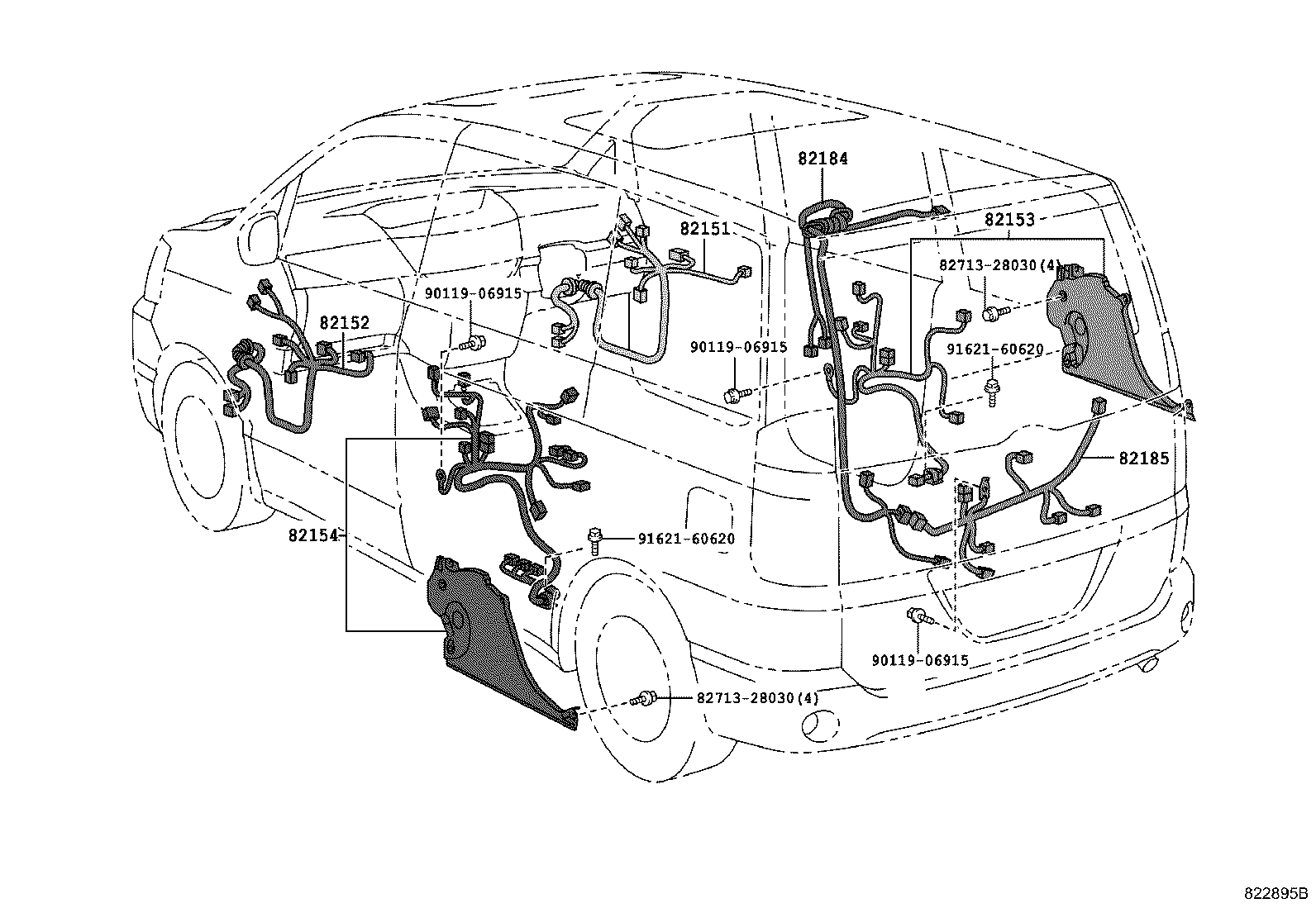 82184
82151
82153
82713-28030(4)
90119-06915
82152
90119-06915
91621-60620
82185
82154
91621-60620
90119-06915
82713-28030(4)
822895B