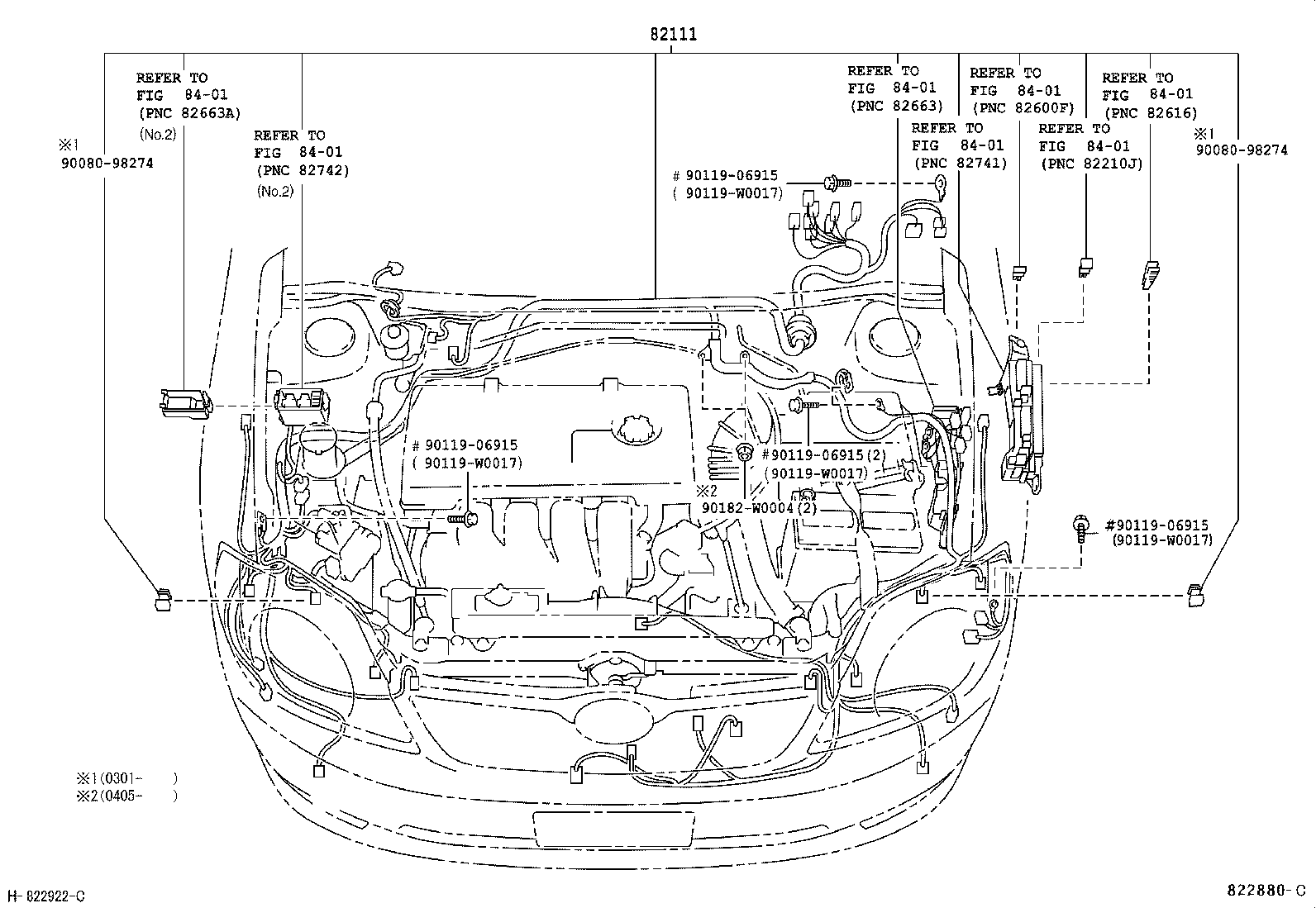 82111

REFER TO
FIG 84-01
(PNC 82663A)
(No.2)

※1
90080-98274

REFER TO
FIG 84-01
(PNC 82742)
(No.2)

REFER TO
FIG 84-01
(PNC 82663)

REFER TO
FIG 84-01
(PNC 82600F)

REFER TO
FIG 84-01
(PNC 82616)

REFER TO
FIG 84-01
(PNC 82741)

REFER TO
FIG 84-01
(PNC 82210J)

※1
90080-98274

# 90119-06915
( 90119-W0017)

# 90119-06915
( 90119-W0017)

#90119-06915(2)
(90119-W0017)

※2
90182-W0004(2)

#90119-06915
(90119-W0017)

※1(0301- )
※2(0405- )

H-822922-C

822880-C