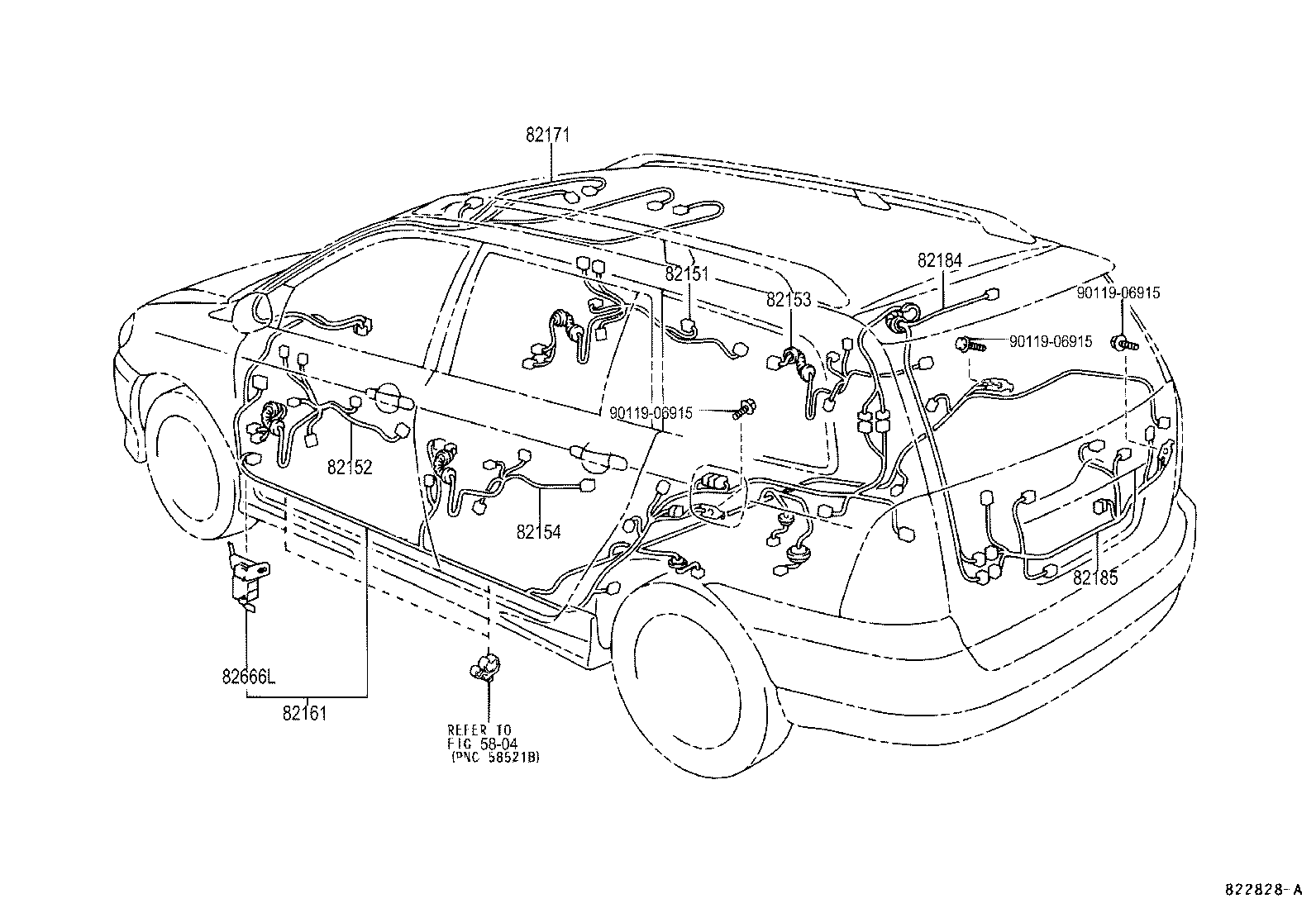 82171
82151
82153
82184
90119-06915
90119-06915
90119-06915
82152
82154
82185
82666L
82161
REFER TO
FIG 58-04
(PNC 58521B)
822828-A