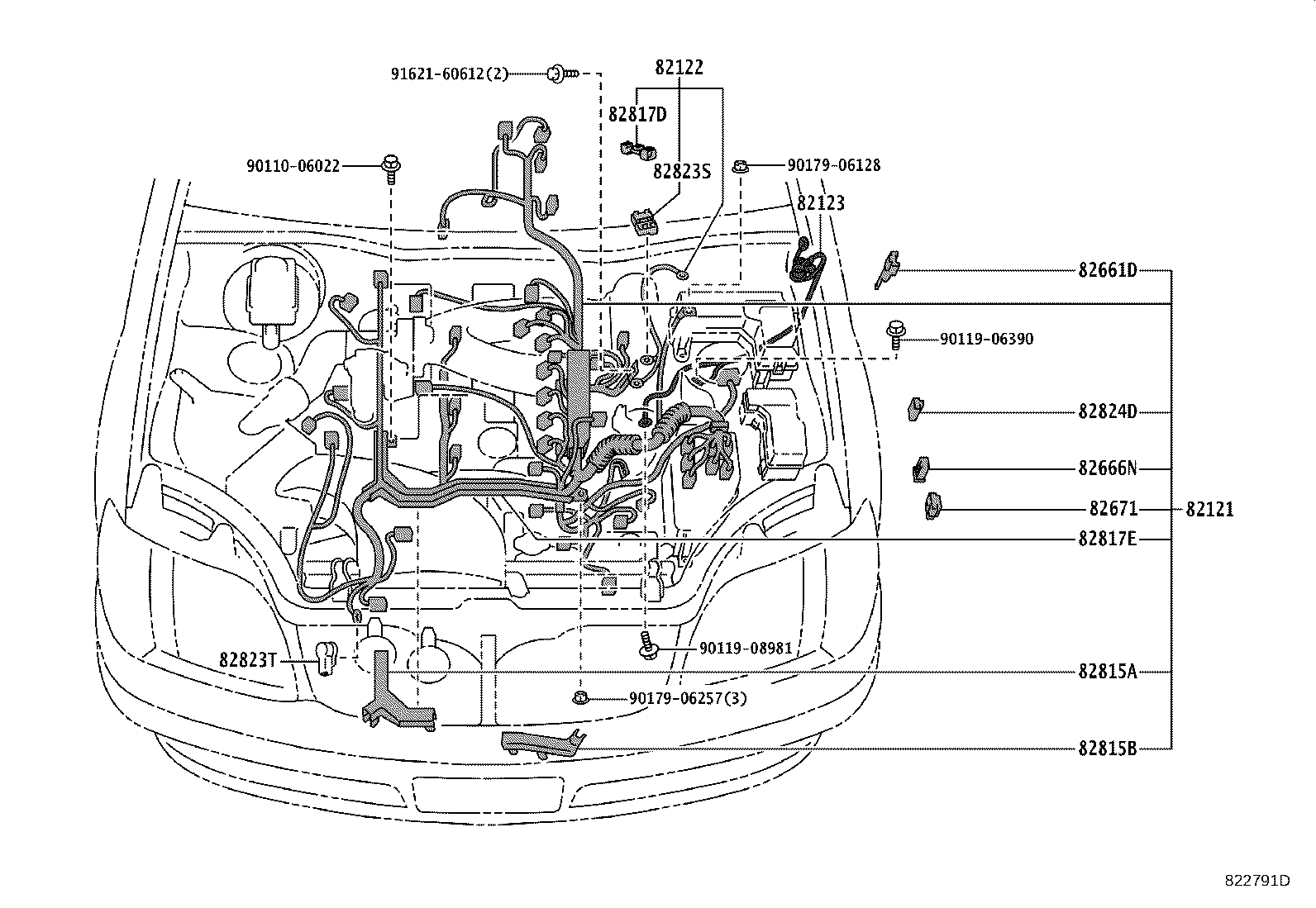 91621-60612(2)
82122
82817D
90110-06022
82823S
90179-06128
82123
82661D
90119-06390
82824D
82666N
82671
82121
82817E
82823T
90119-08981
82815A
90179-06257(3)
82815B
822791D