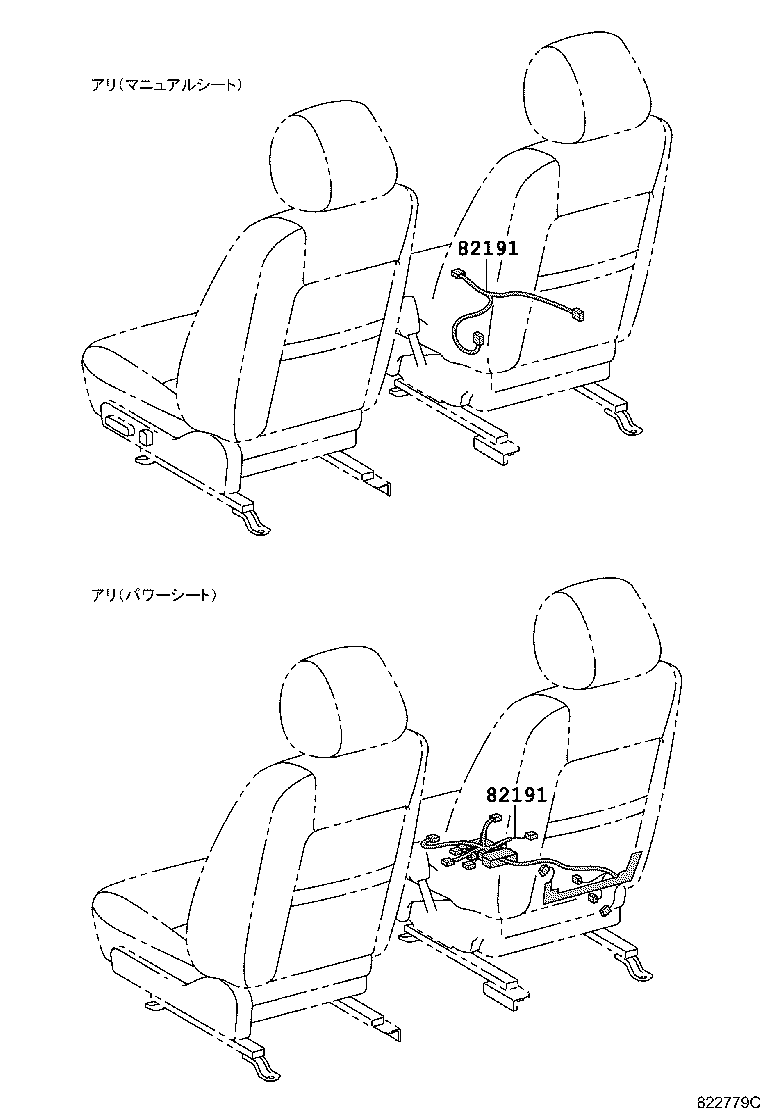 アリ(マニュアルシート)

82191

アリ(パワーシート)

82191

822779C