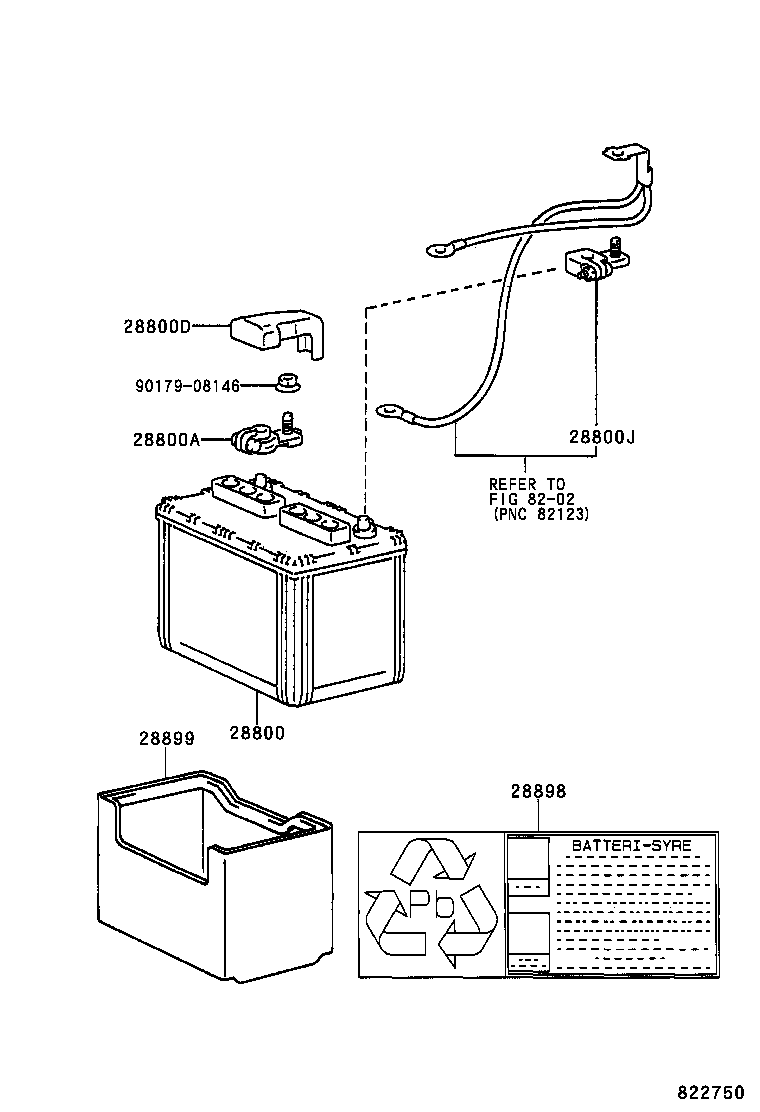 28800D

90179-08146

28800A

28800J

REFER TO
FIG 82-02
(PNC 82123)

28800

28899

28898

Pb

BATTERI-SYRE

822750